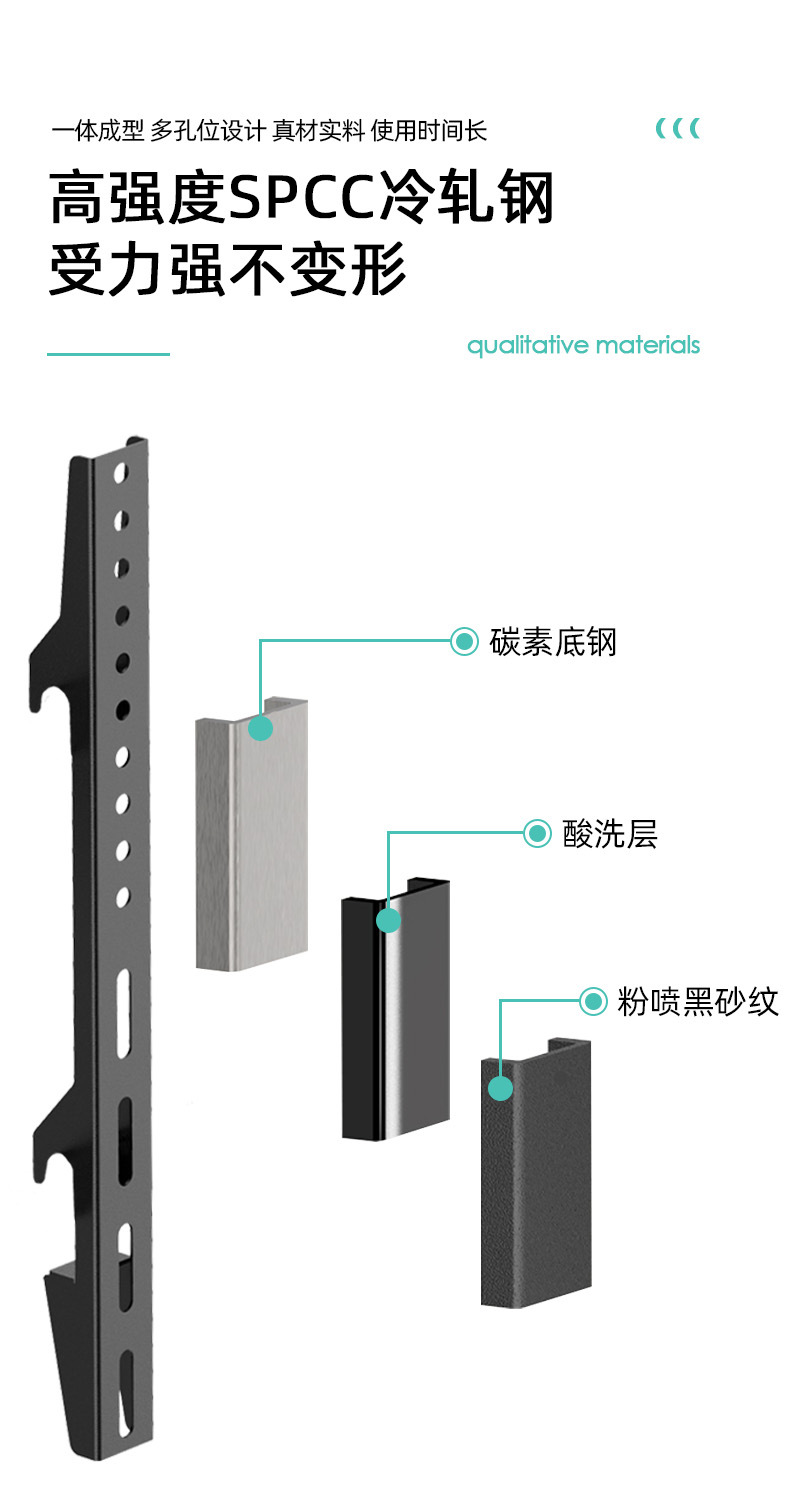 一体成型 多孔位设计 真材实料 使用时间长

高强度SPCC冷轧钢
受力强不变形

qualitative materials

碳素底钢

酸洗层

粉喷黑砂纹