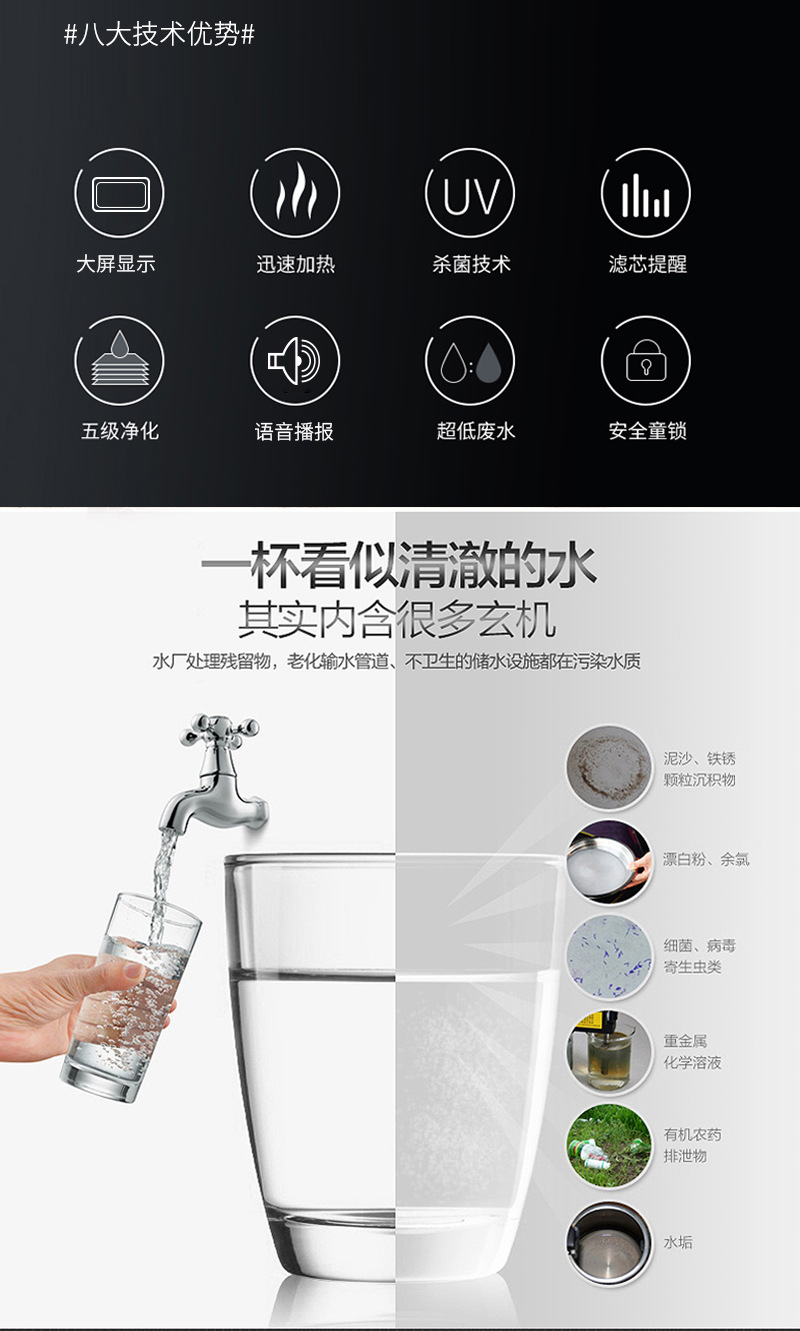 #八大技术优势#

大屏显示

迅速加热

UV

杀菌技术

滤芯提醒

五级净化

语音播报

超低废水

安全童锁

一杯看似清澈的水
其实内含很多玄机

水厂处理残留物，老化输水管道、不卫生的储水设施都在污染水质

泥沙、铁锈
颗粒沉积物

漂白粉、余氯

细菌、病毒
寄生虫类

重金属
化学溶液

有机农药
排泄物

水垢