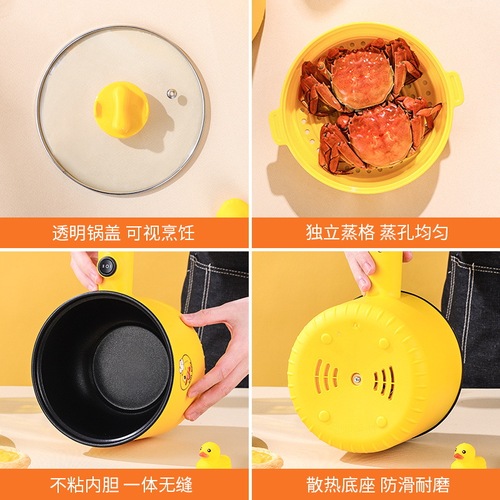 透明锅盖 可视烹饪

独立蒸格 蒸孔均匀

不粘内胆 一体无缝

散热底座 防滑耐磨