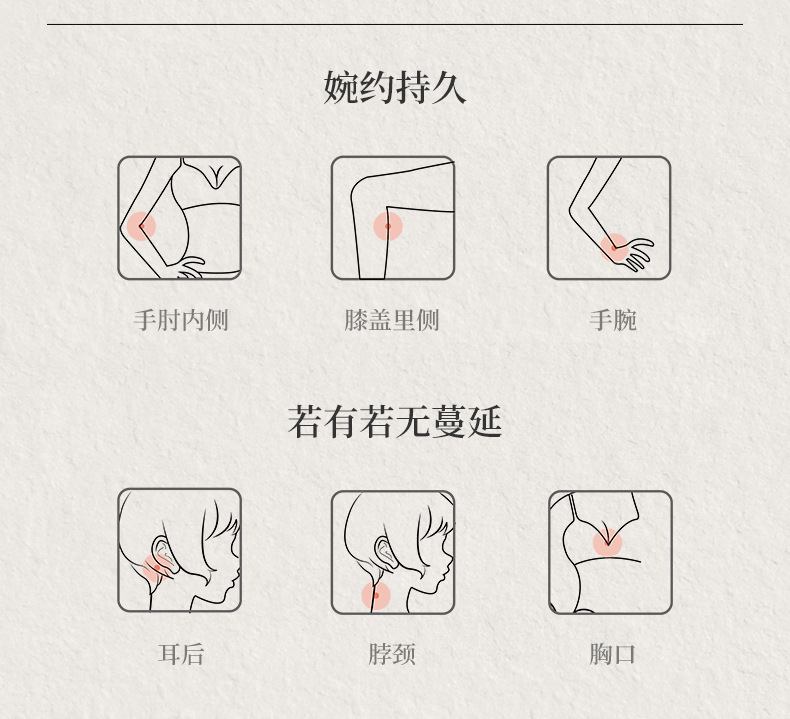 婉约持久

手肘内侧

膝盖里侧

手腕

若有若无蔓延

耳后

脖颈

胸口