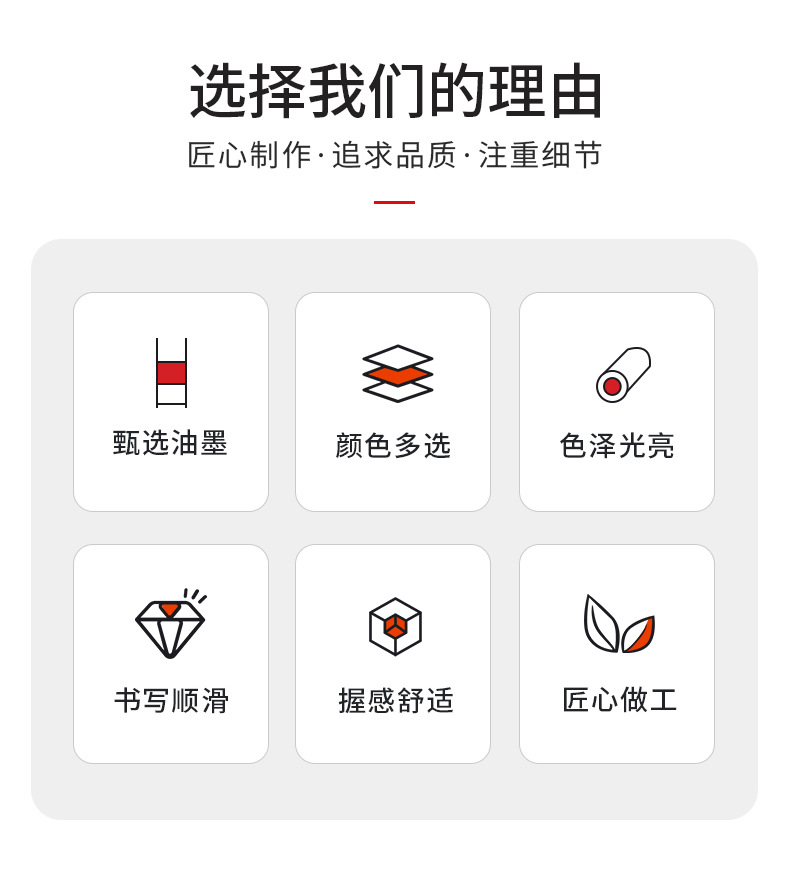 选择我们的理由

匠心制作·追求品质·注重细节

甄选油墨

颜色多选

色泽光亮

书写顺滑

握感舒适

匠心做工