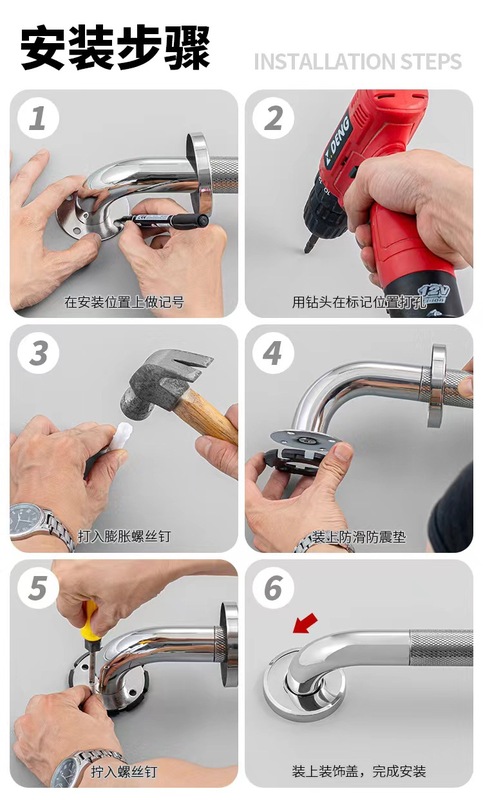 安装步骤
INSTALLATION STEPS

1
在安装位置上做记号

2
DENG
12V
用钻头在标记位置打孔

3
打入膨胀螺丝钉

4
装上防滑防震垫

5
拧入螺丝钉

6
装上装饰盖，完成安装