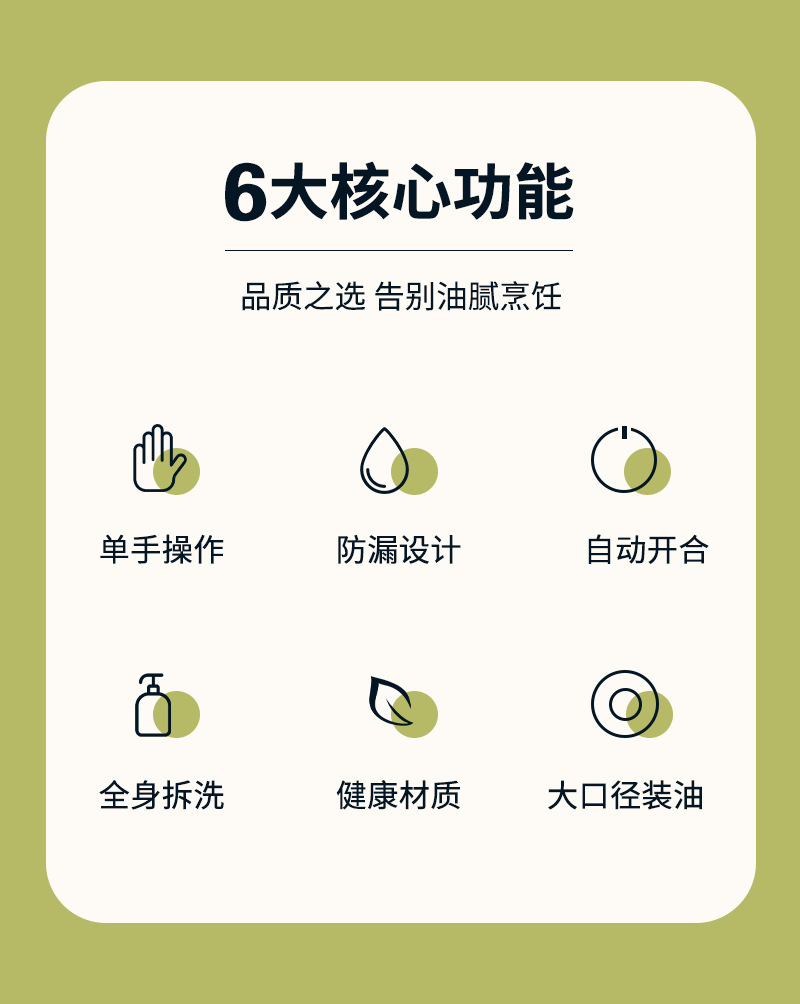 6大核心功能

品质之选 告别油腻烹饪

单手操作

防漏设计

自动开合

全身拆洗

健康材质

大口径装油