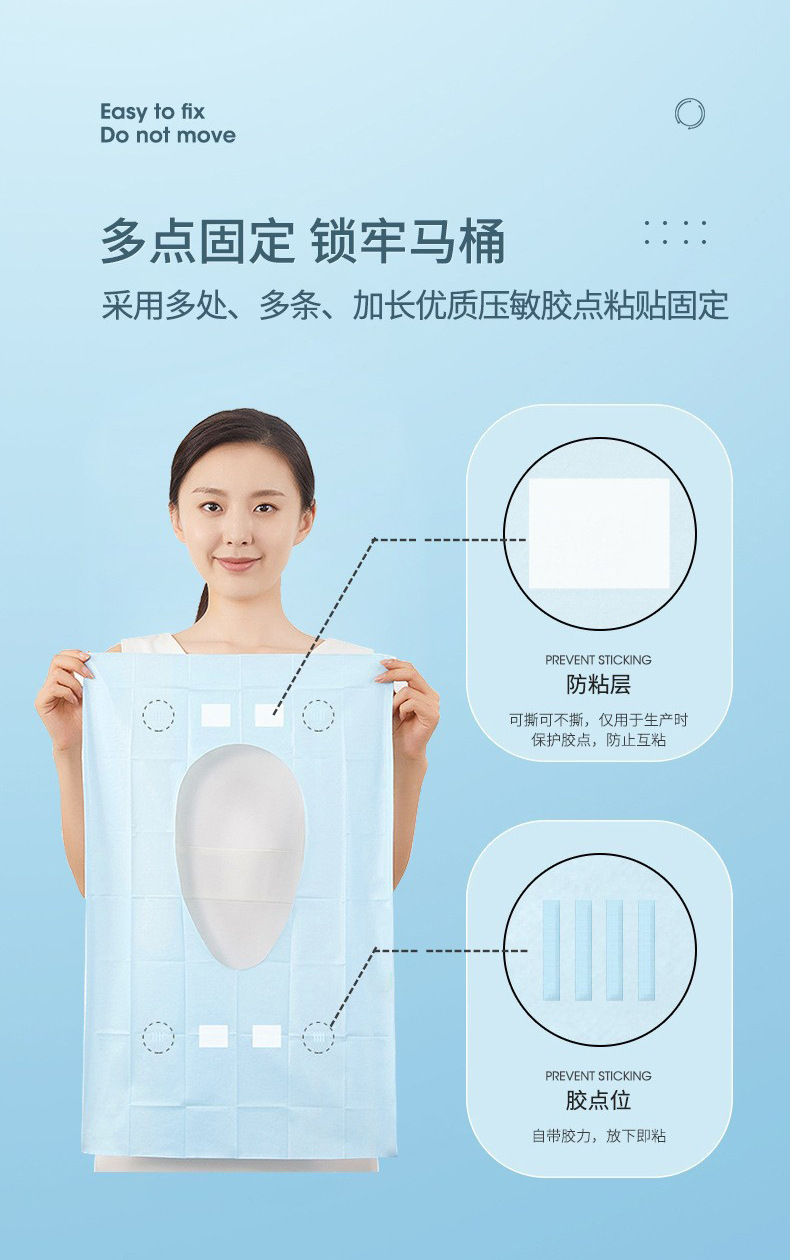 Easy to fix
Do not move

多点固定 锁牢马桶

采用多处、多条、加长优质压敏胶点粘贴固定

PREVENT STICKING
防粘层
可撕可不撕，仅用于生产时保护胶点，防止互粘

PREVENT STICKING
胶点位
自带胶力，放下即粘