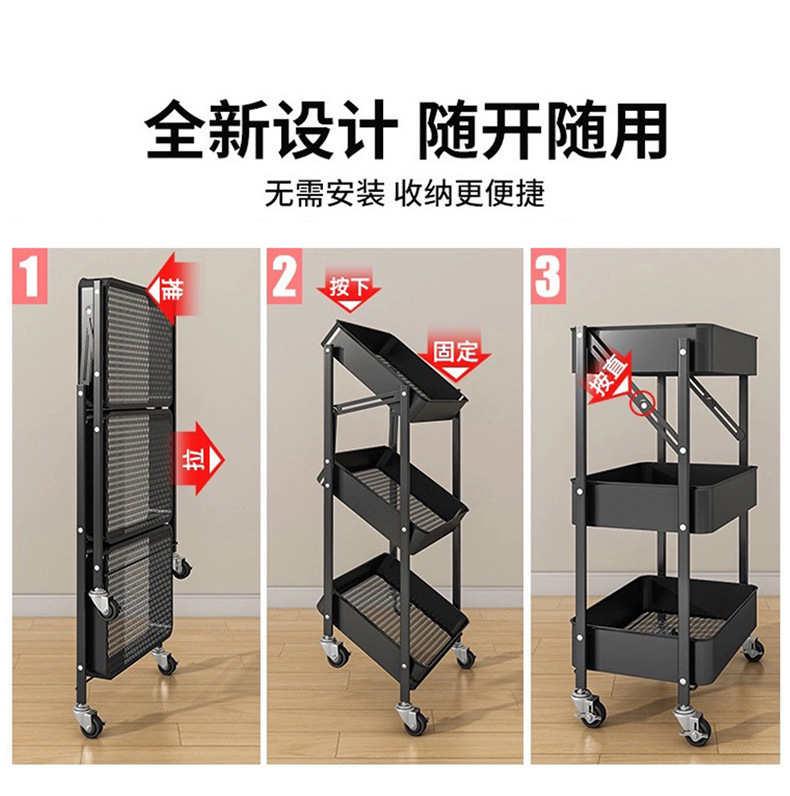 全新设计 随开随用

无需安装 收纳更便捷

1

推

拉

2

按下

固定

3

按直