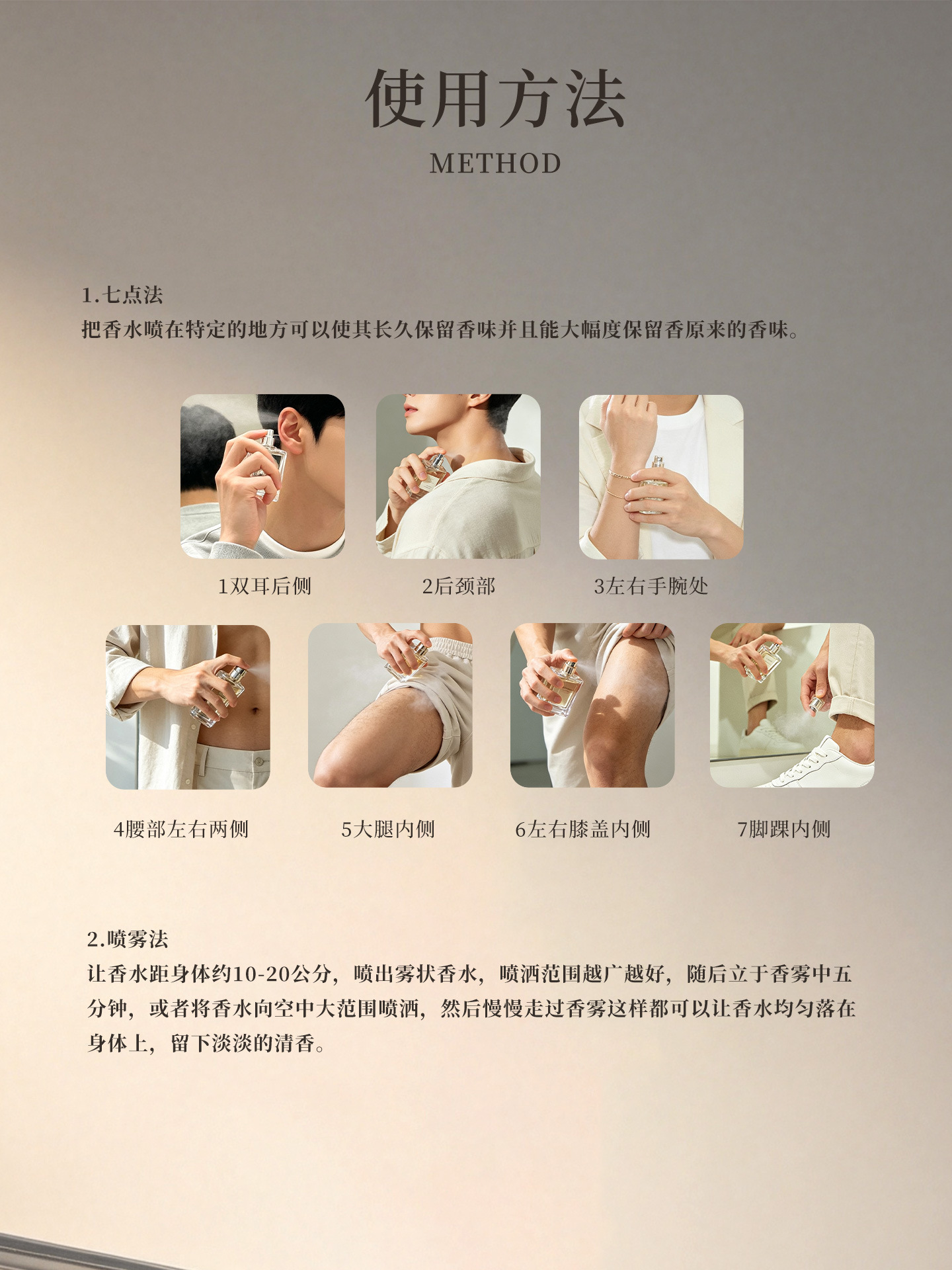 使用方法
METHOD

1.七点法
把香水喷在特定的地方可以使其长久保留香味并且能大幅度保留香原来的香味。

1双耳后侧

2后颈部

3左右手腕处

4腰部左右两侧

5大腿内侧

6左右膝盖内侧

7脚踝内侧

2.喷雾法
让香水距身体约10-20公分，喷出雾状香水，喷洒范围越广越好，随后立于香雾中五分钟，或者将香水向空中大范围喷洒，然后慢慢走过香雾这样都可以让香水均匀落在身体上，留下淡淡的清香。