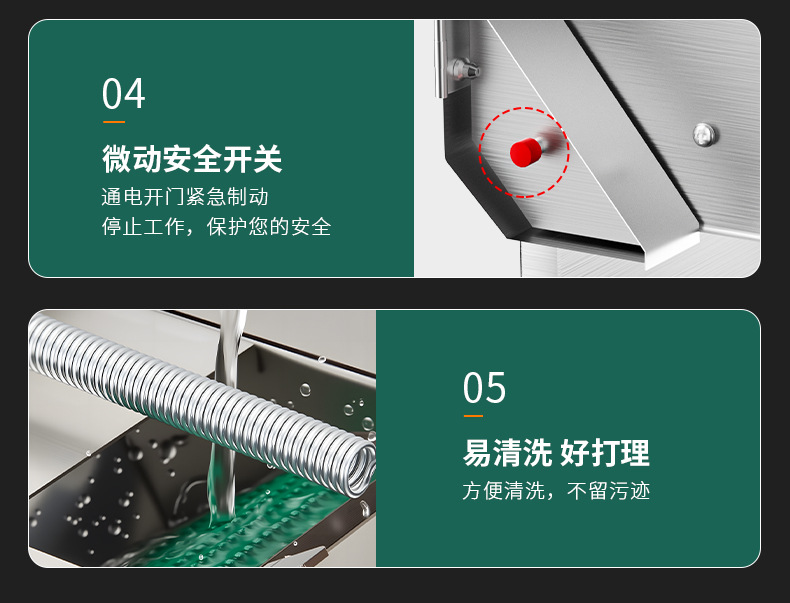 04

微动安全开关

通电开门紧急制动
停止工作，保护您的安全

05

易清洗 好打理

方便清洗，不留污迹