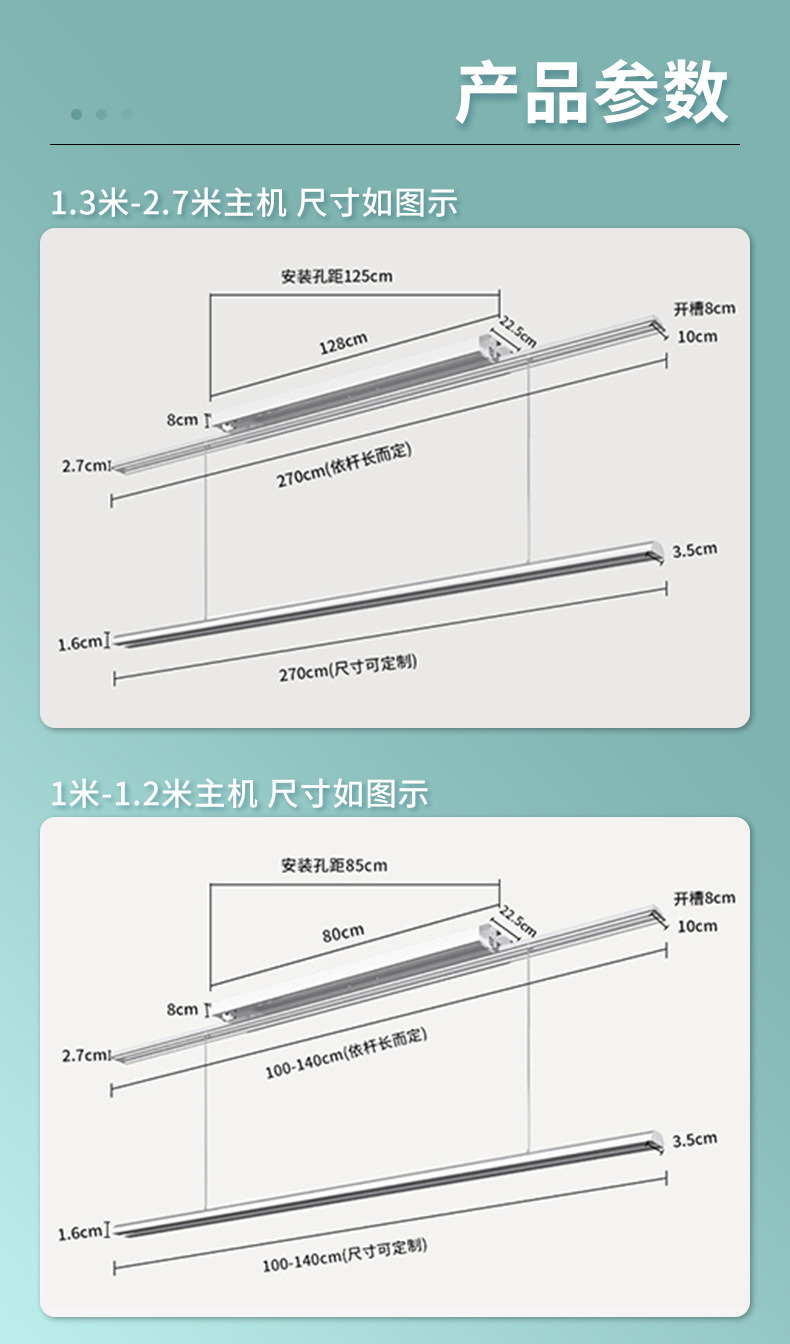 产品参数

1.3米-2.7米主机 尺寸如图示

安装孔距125cm

128cm

22.5cm

开槽8cm

10cm

8cm

2.7cm

270cm(依杆长而定)

3.5cm

1.6cm

270cm(尺寸可定制)

1米-1.2米主机 尺寸如图示

安装孔距85cm

80cm

22.5cm

开槽8cm

10cm

8cm

2.7cm

100-140cm(依杆长而定)

3.5cm

1.6cm

100-140cm(尺寸可定制)