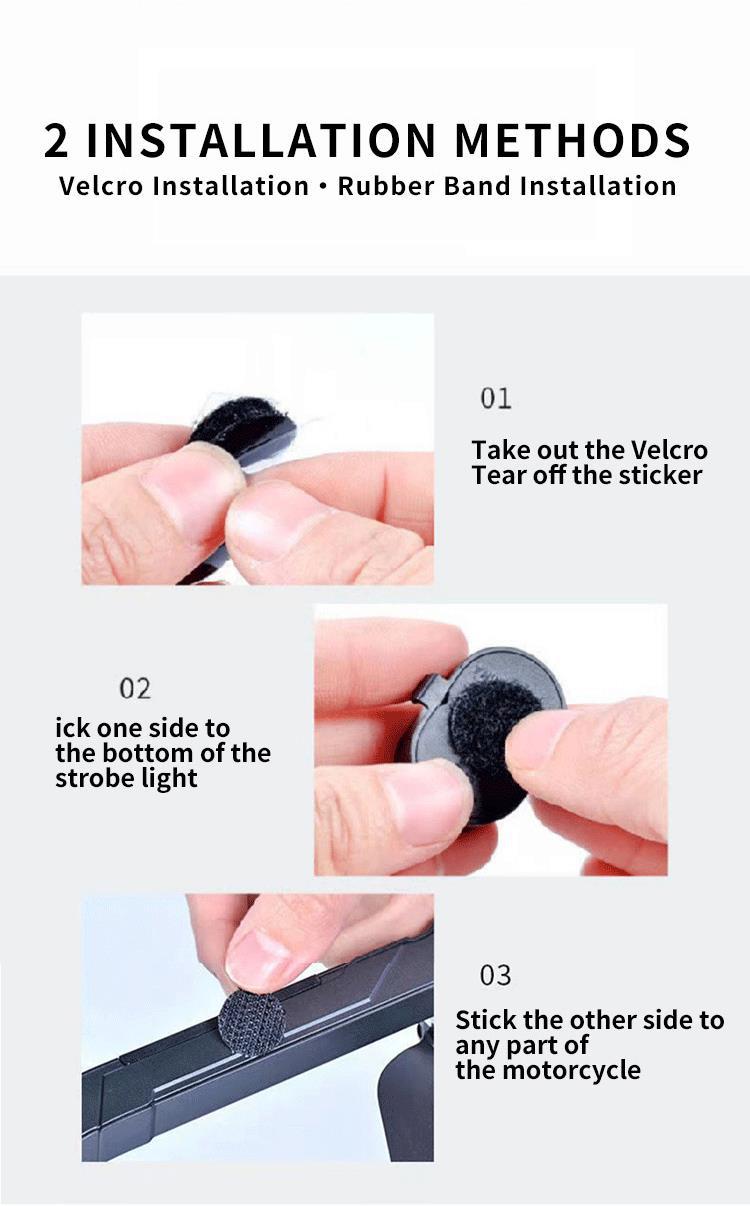 2 INSTALLATION METHODS
Velcro Installation • Rubber Band Installation

01

Take out the Velcro
Tear off the sticker

02

ick one side to the bottom of the strobe light

03

Stick the other side to any part of the motorcycle