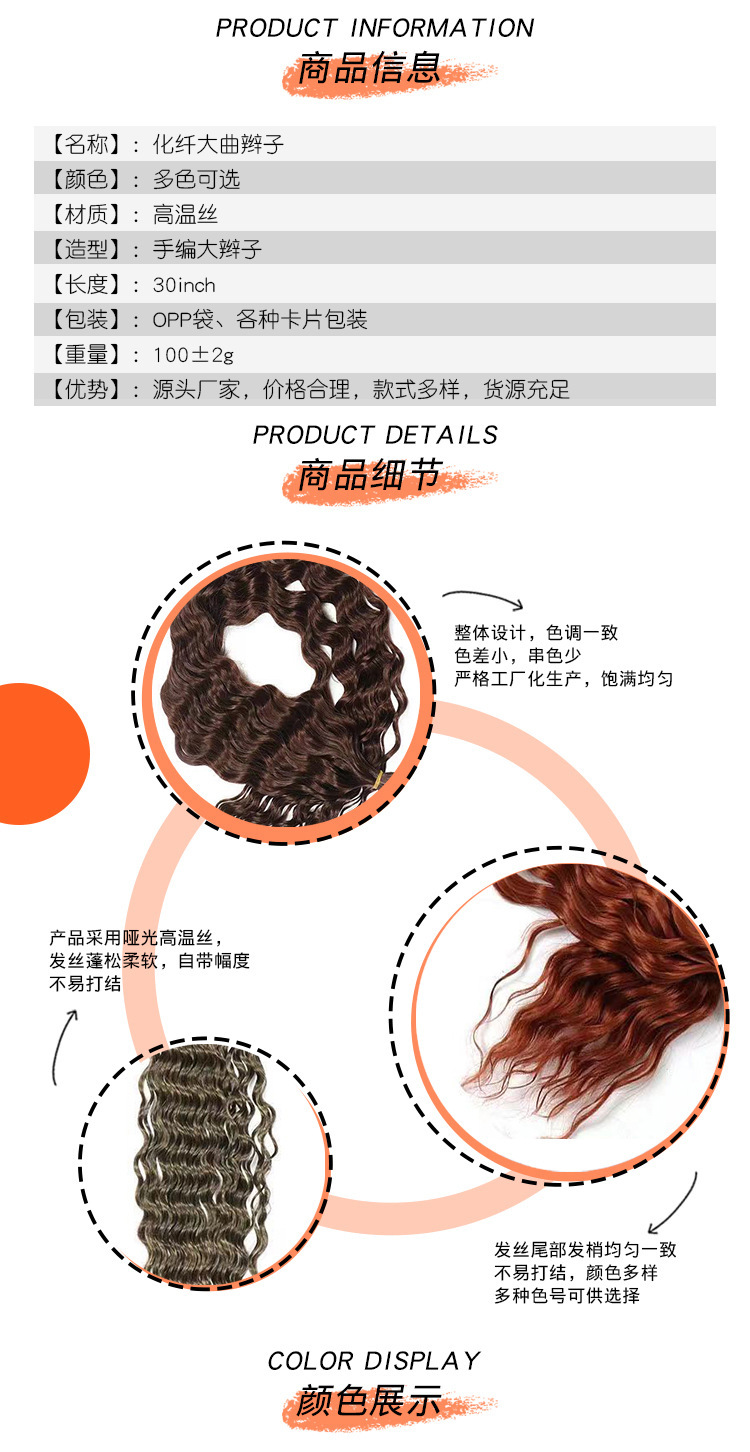 PRODUCT INFORMATION
商品信息

【名称】：化纤大曲辫子
【颜色】：多色可选
【材质】：高温丝
【造型】：手编大辫子
【长度】：30inch
【包装】：OPP袋、各种卡片包装
【重量】：100±2g
【优势】：源头厂家，价格合理，款式多样，货源充足

PRODUCT DETAILS
商品细节

整体设计，色调一致
色差小，串色少
严格工厂化生产，饱满均匀

产品采用哑光高温丝，
发丝蓬松柔软，自带幅度
不易打结

发丝尾部发梢均匀一致
不易打结，颜色多样
多种色号可供选择

COLOR DISPLAY
颜色展示