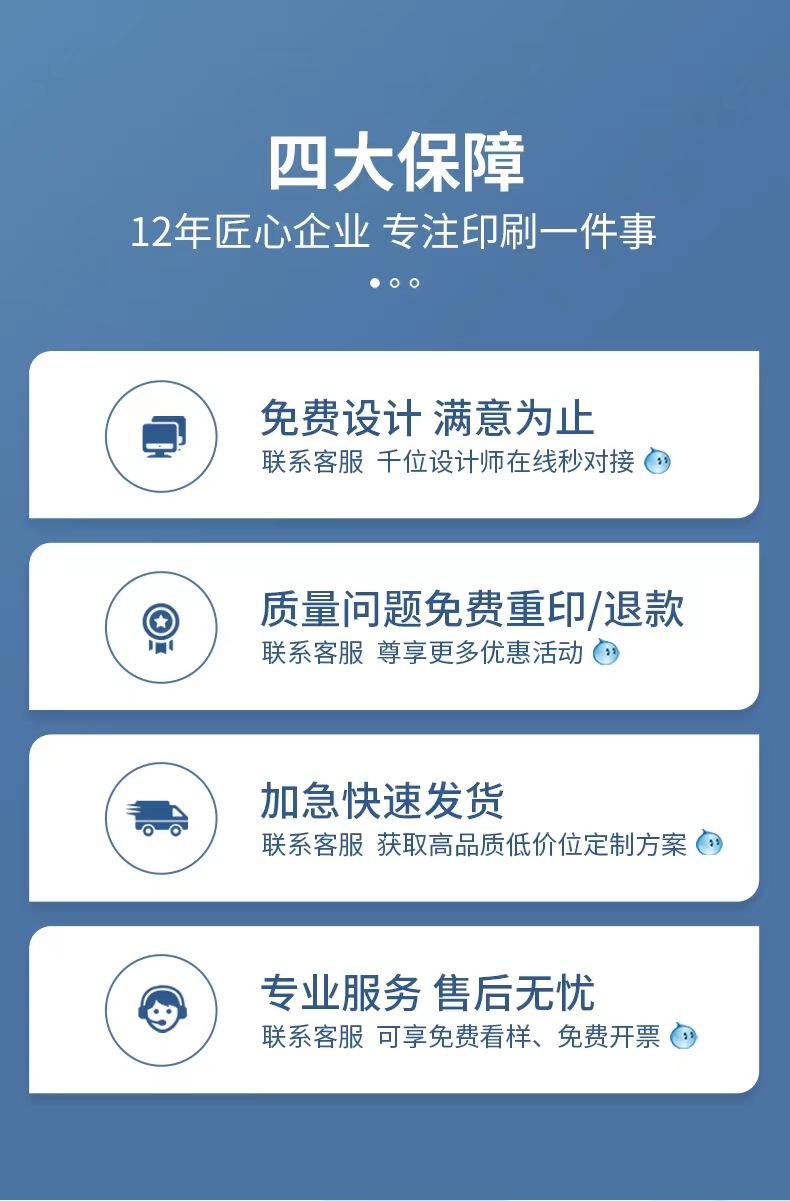 四大保障

12年匠心企业 专注印刷一件事

免费设计 满意为止

联系客服 千位设计师在线秒对接

质量问题免费重印/退款

联系客服 尊享更多优惠活动

加急快速发货

联系客服 获取高品质低价位定制方案

专业服务 售后无忧

联系客服 可享免费看样、免费开票