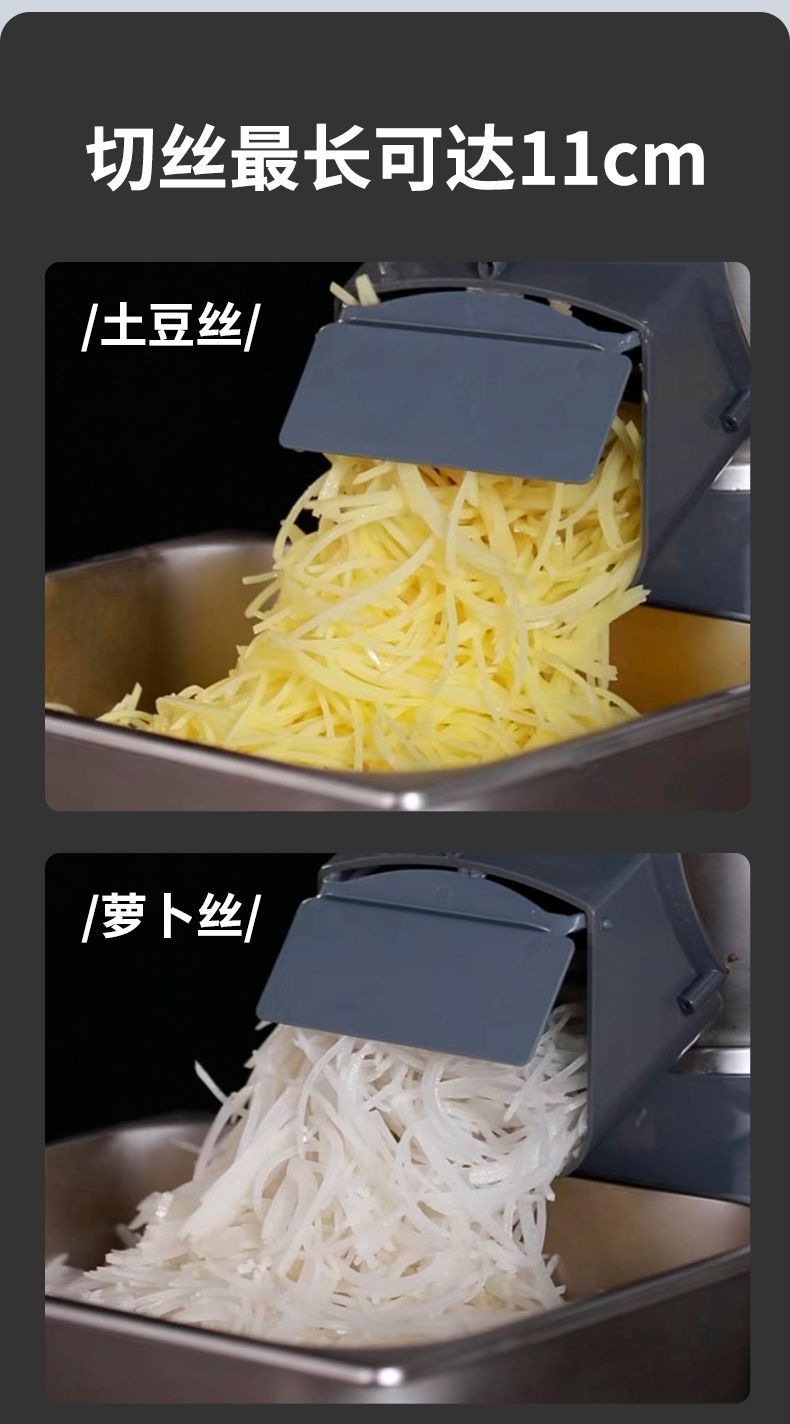 切丝最长可达11cm

/土豆丝/

/萝卜丝/