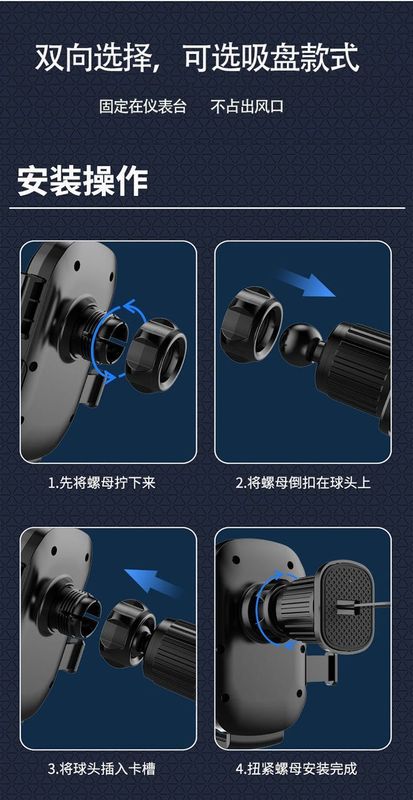 双向选择，可选吸盘款式

固定在仪表台　不占出风口

安装操作

1.先将螺母拧下来

2.将螺母倒扣在球头上

3.将球头插入卡槽

4.扭紧螺母安装完成