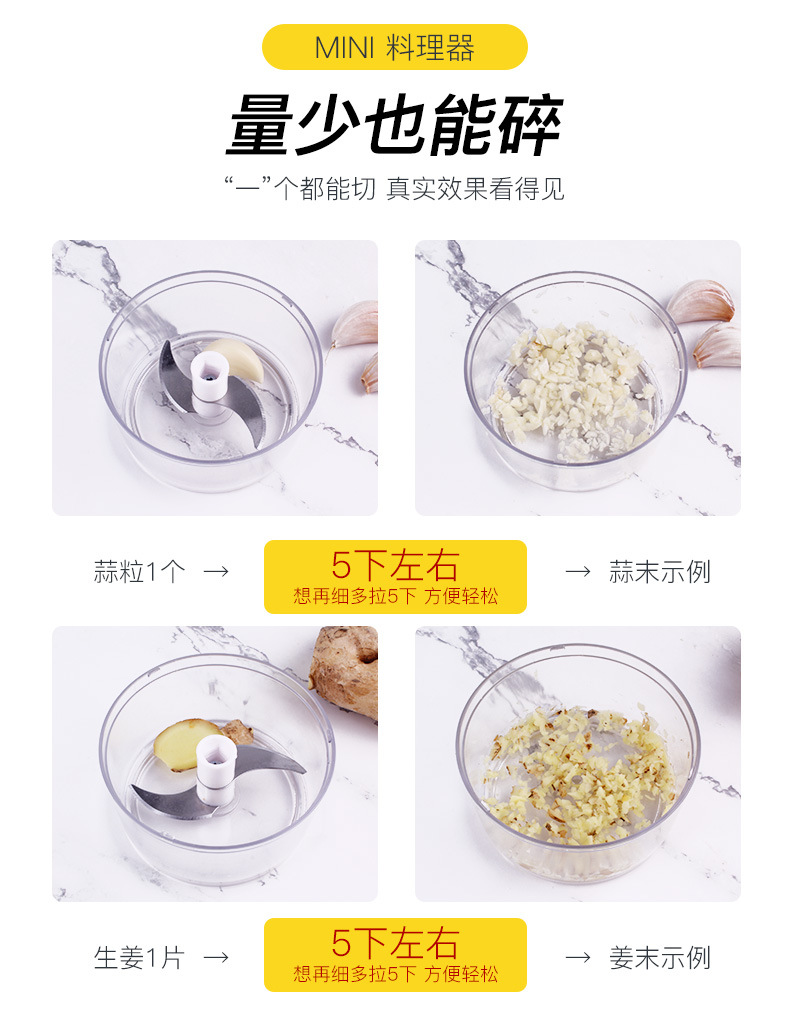 MINI 料理器

量少也能碎

“一”个都能切 真实效果看得见

蒜粒1个 →

5下左右
想再细多拉5下 方便轻松

→ 蒜末示例

生姜1片 →

5下左右
想再细多拉5下 方便轻松

→ 姜末示例