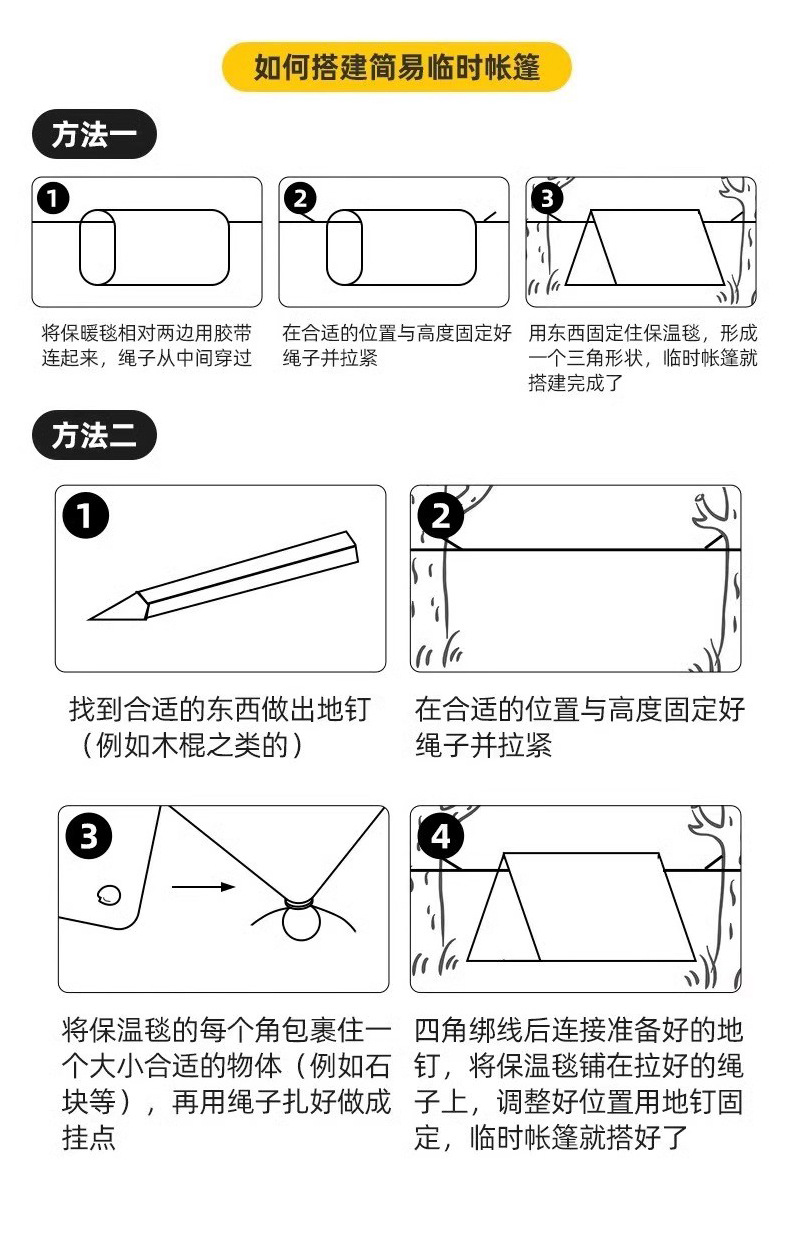 如何搭建简易临时帐篷

方法一

1

将保暖毯相对两边用胶带连起来，绳子从中间穿过

2

在合适的位置与高度固定好绳子并拉紧

3

用东西固定住保温毯，形成一个三角形状，临时帐篷就搭建完成了

方法二

1

找到合适的东西做出地钉（例如木棍之类的）

2

在合适的位置与高度固定好绳子并拉紧

3

将保温毯的每个角包裹住一个大小合适的物体（例如石块等），再用绳子扎好做成挂点

4

四角绑线后连接准备好的地钉，将保温毯铺在拉好的绳子上，调整好位置用地钉固定，临时帐篷就搭好了