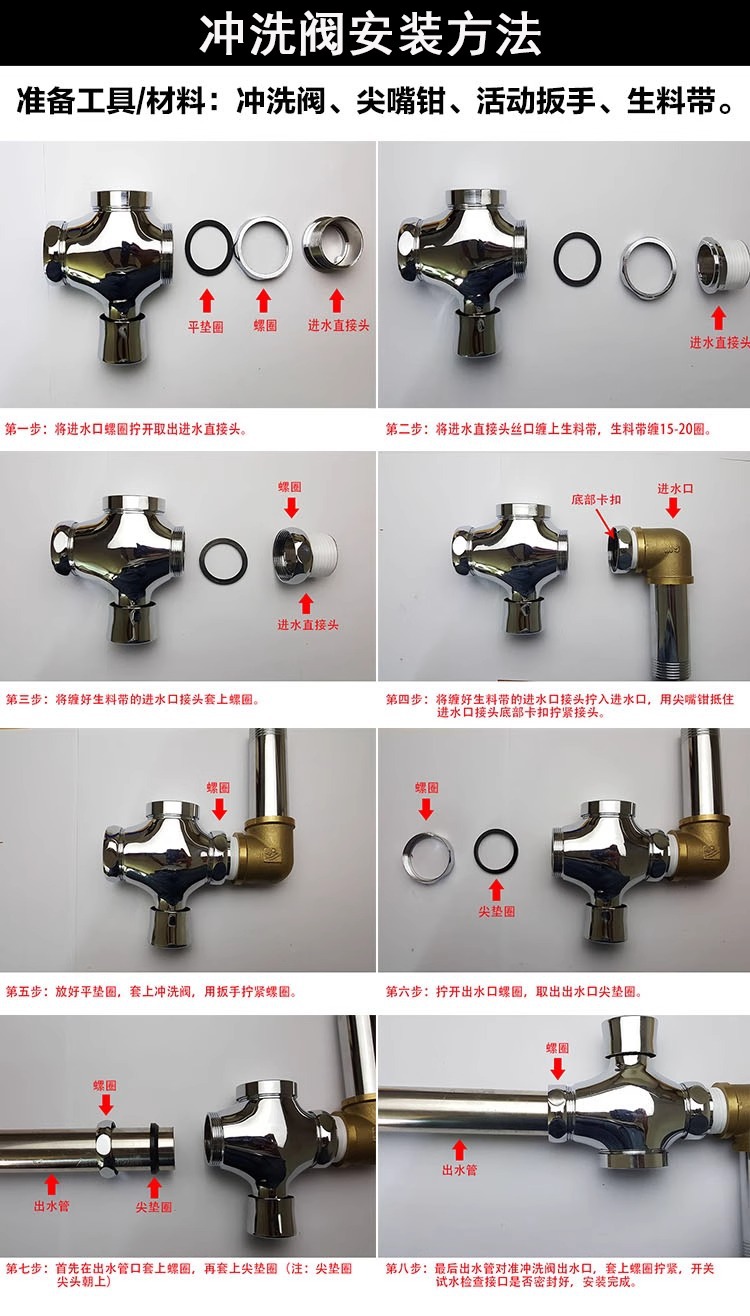 冲洗阀安装方法

准备工具/材料：冲洗阀、尖嘴钳、活动扳手、生料带。

平垫圈
螺圈
进水直接头

第一步：将进水口螺圈拧开取出进水直接头。

进水直接头

第二步：将进水直接头丝口缠上生料带，生料带缠15-20圈。

螺圈
进水直接头

第三步：将缠好生料带的进水口接头套上螺圈。

底部卡扣
进水口

第四步：将缠好生料带的进水口接头拧入进水口，用尖嘴钳抵住进水口接头底部卡扣拧紧接头。

螺圈

第五步：放好平垫圈，套上冲洗阀，用扳手拧紧螺圈。

螺圈
尖垫圈

第六步：拧开出水口螺圈，取出出水口尖垫圈。

螺圈
出水管
尖垫圈

第七步：首先在出水管口套上螺圈，再套上尖垫圈（注：尖垫圈尖头朝上）

螺圈
出水管

第八步：最后出水管对准冲洗阀出水口，套上螺圈拧紧，开关试水检查接口是否密封好，安装完成。