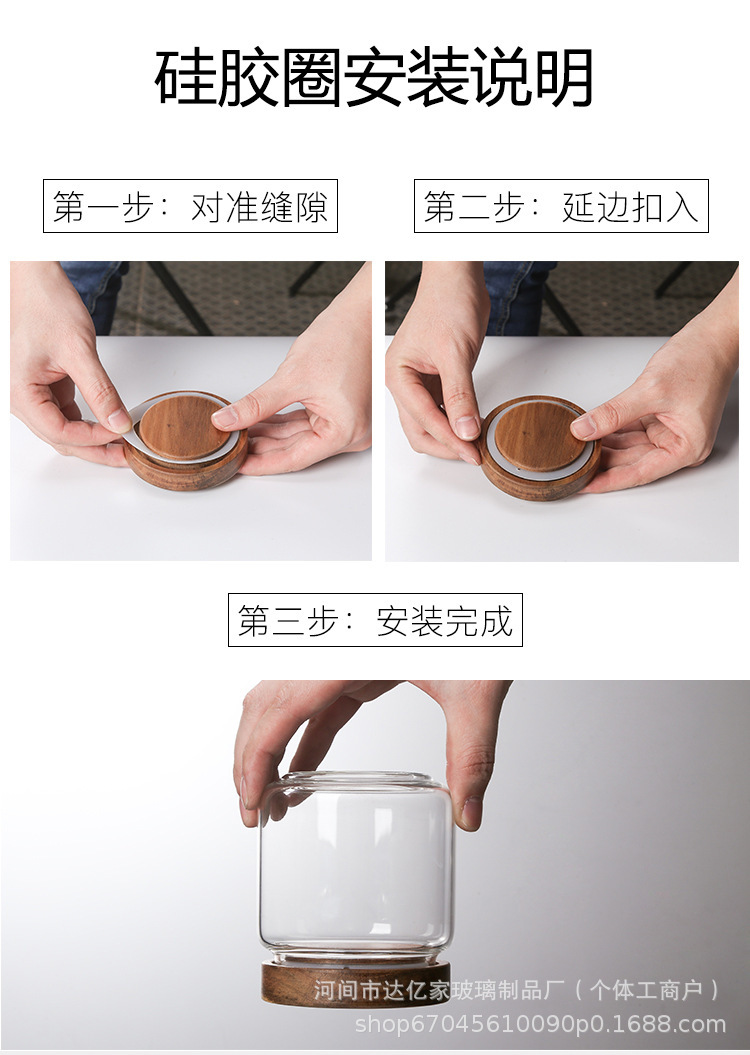 硅胶圈安装说明

第一步：对准缝隙

第二步：延边扣入

第三步：安装完成

河间市达亿家玻璃制品厂（个体工商户）
shop67045610090p0.1688.com