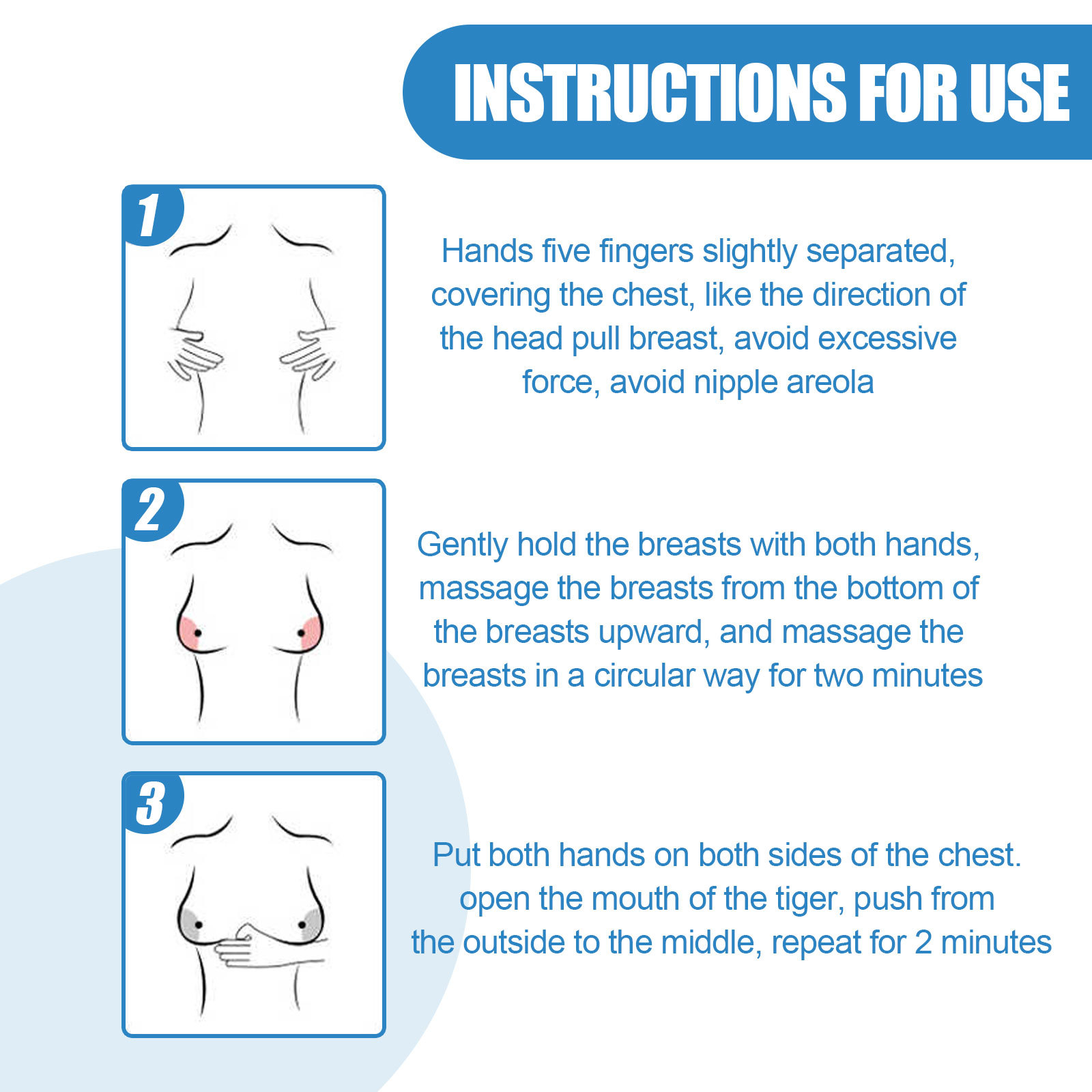 INSTRUCTIONS FOR USE

1

Hands five fingers slightly separated, covering the chest, like the direction of the head pull breast, avoid excessive force, avoid nipple areola

2

Gently hold the breasts with both hands, massage the breasts from the bottom of the breasts upward, and massage the breasts in a circular way for two minutes

3

Put both hands on both sides of the chest. open the mouth of the tiger, push from the outside to the middle, repeat for 2 minutes