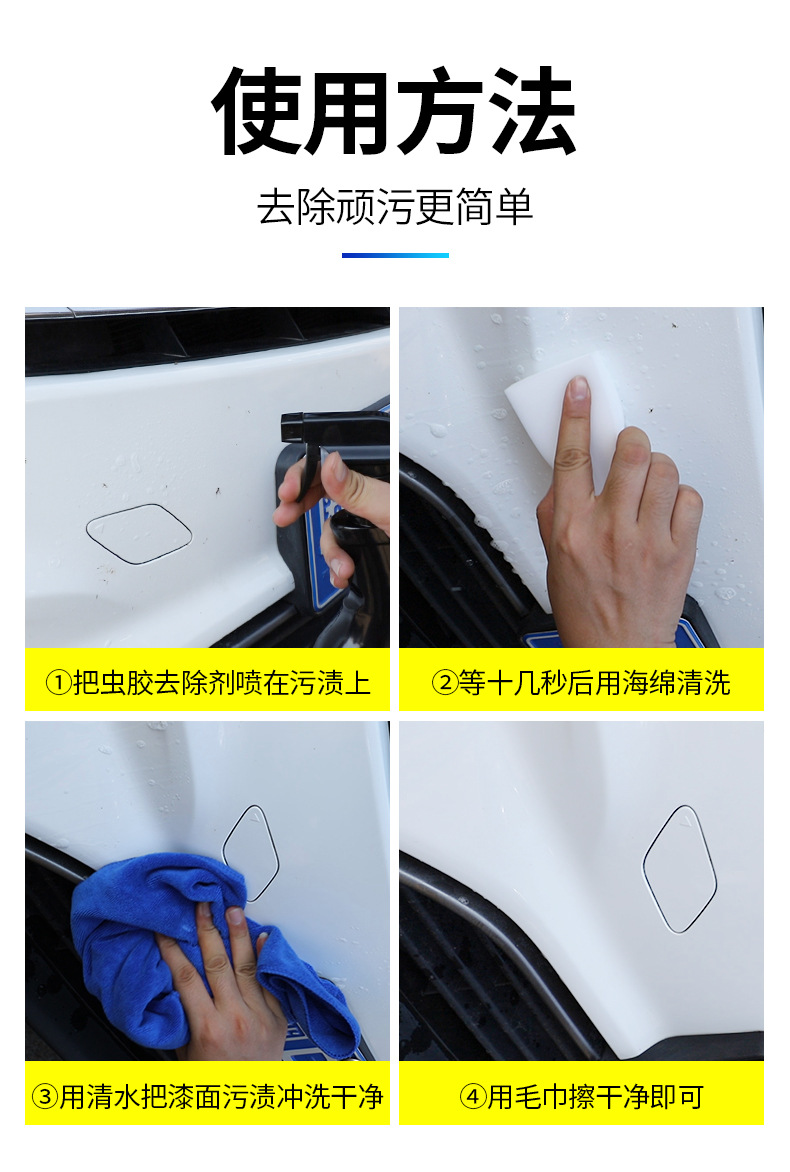 使用方法

去除顽污更简单

①把虫胶去除剂喷在污渍上

②等十几秒后用海绵清洗

③用清水把漆面污渍冲洗干净

④用毛巾擦干净即可