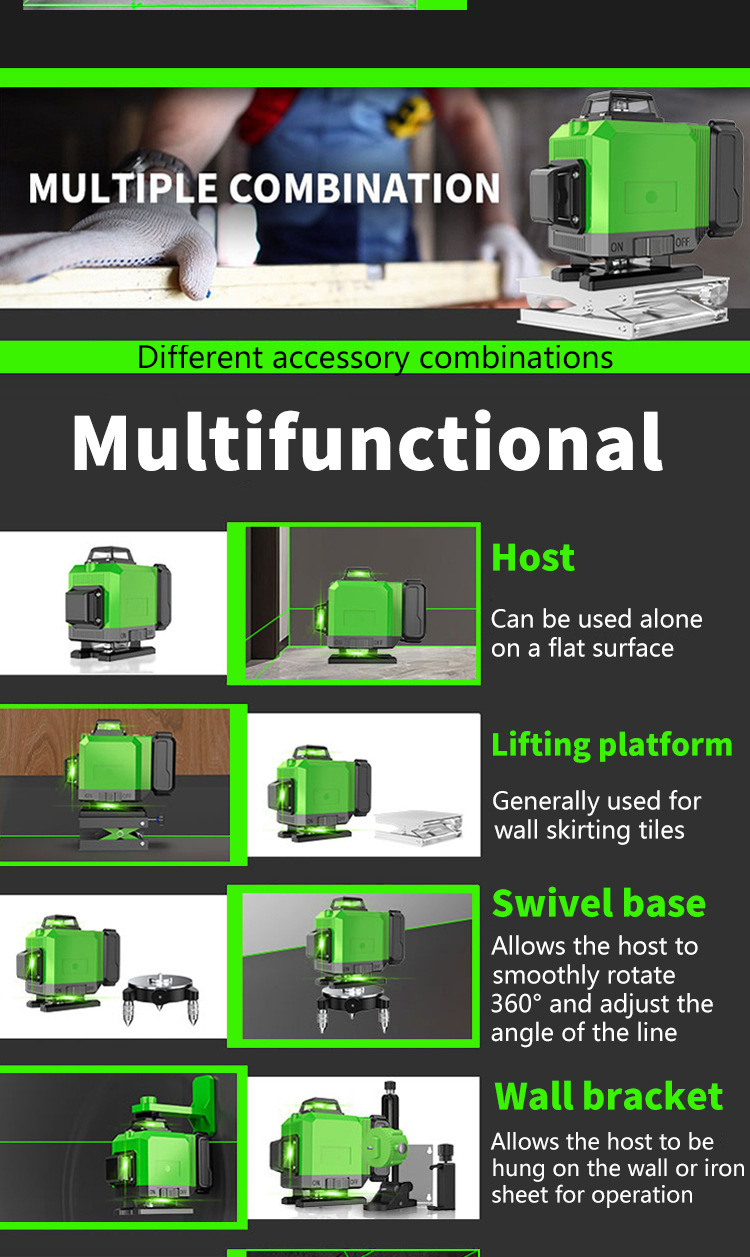 MULTIPLE COMBINATION

ON OFF

Different accessory combinations

Multifunctional

Host

Can be used alone on a flat surface

Lifting platform

Generally used for wall skirting tiles

Swivel base

Allows the host to smoothly rotate 360° and adjust the angle of the line

Wall bracket

Allows the host to be hung on the wall or iron sheet for operation