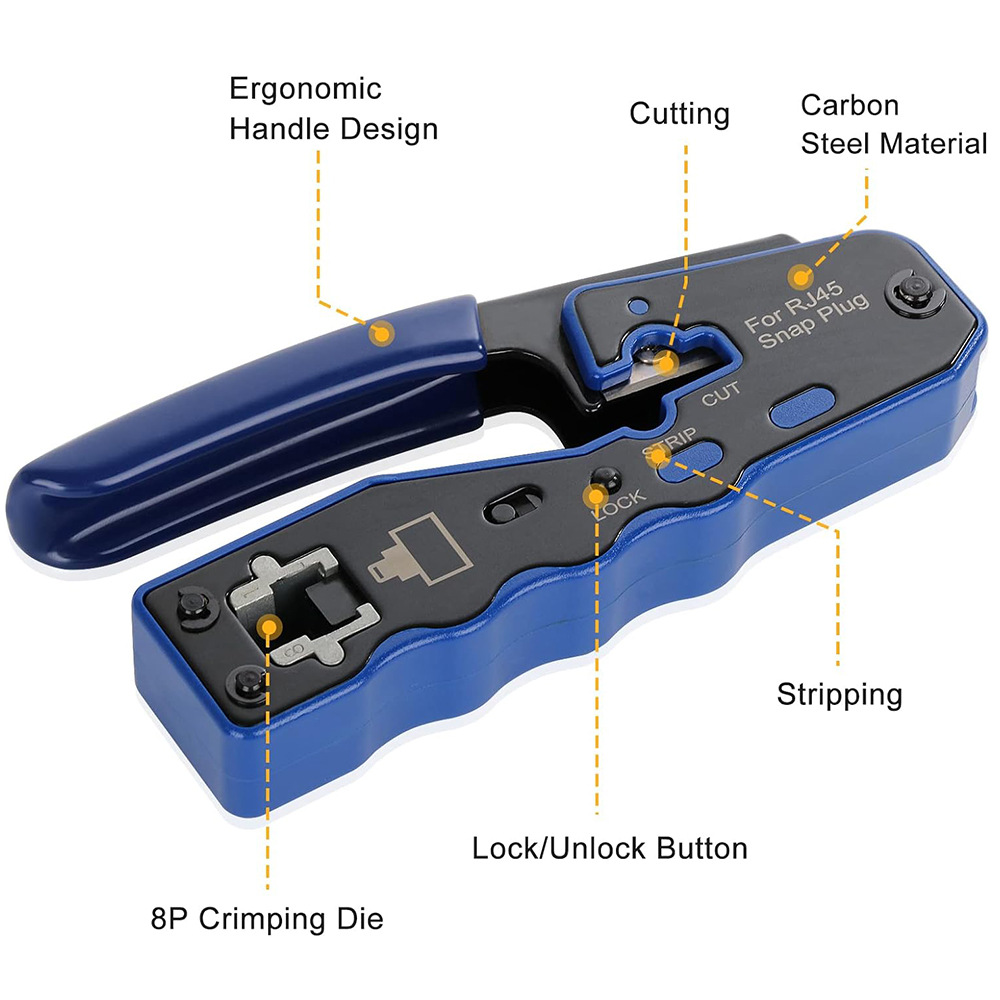 Ergonomic Handle Design

Cutting

Carbon Steel Material

For RJ45 Snap Plug

CUT

STRIP

LOCK

Stripping

Lock/Unlock Button

8P Crimping Die