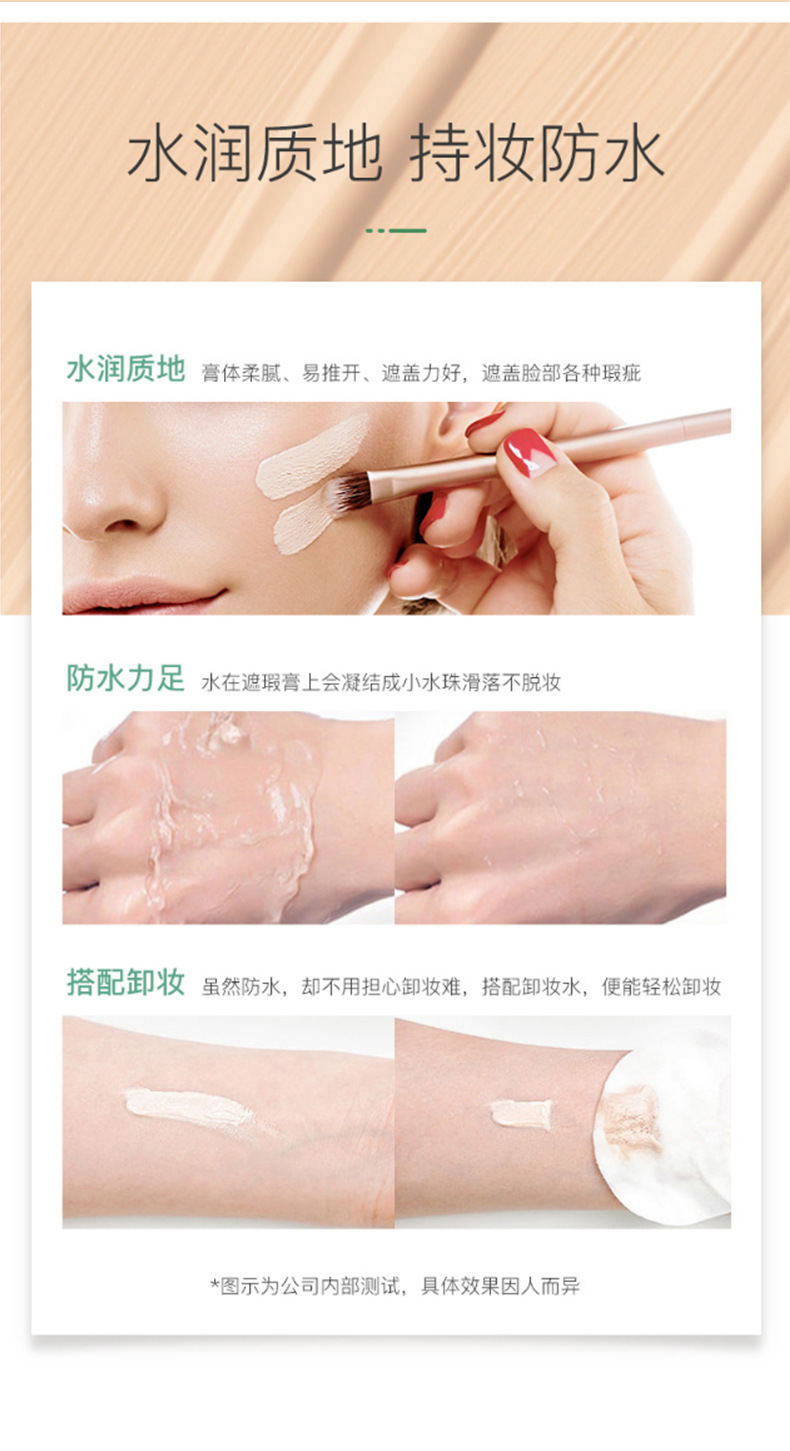 水润质地 持妆防水

水润质地 膏体柔腻、易推开、遮盖力好，遮盖脸部各种瑕疵

防水力足 水在遮瑕膏上会凝结成小水珠滑落不脱妆

搭配卸妆 虽然防水，却不用担心卸妆难，搭配卸妆水，便能轻松卸妆

*图示为公司内部测试，具体效果因人而异