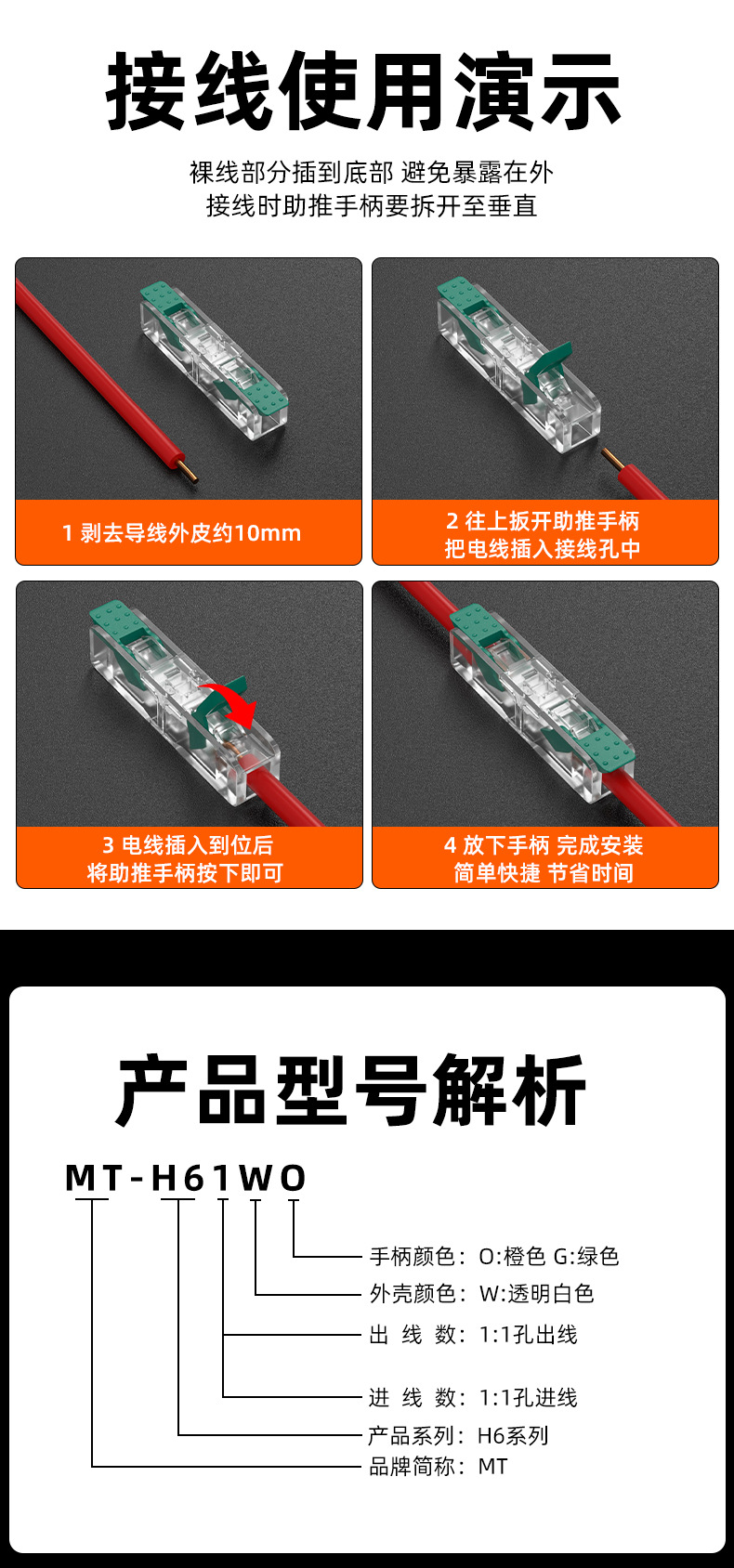 接线使用演示

裸线部分插到底部 避免暴露在外
接线时助推手柄要拆开至垂直

1 剥去导线外皮约10mm

2 往上扳开助推手柄
把电线插入接线孔中

3 电线插入到位后
将助推手柄按下即可

4 放下手柄 完成安装
简单快捷 节省时间

产品型号解析

MT-H61WO

手柄颜色：O:橙色 G:绿色
外壳颜色：W:透明白色
出 线 数：1:1孔出线
进 线 数：1:1孔进线
产品系列：H6系列
品牌简称：MT