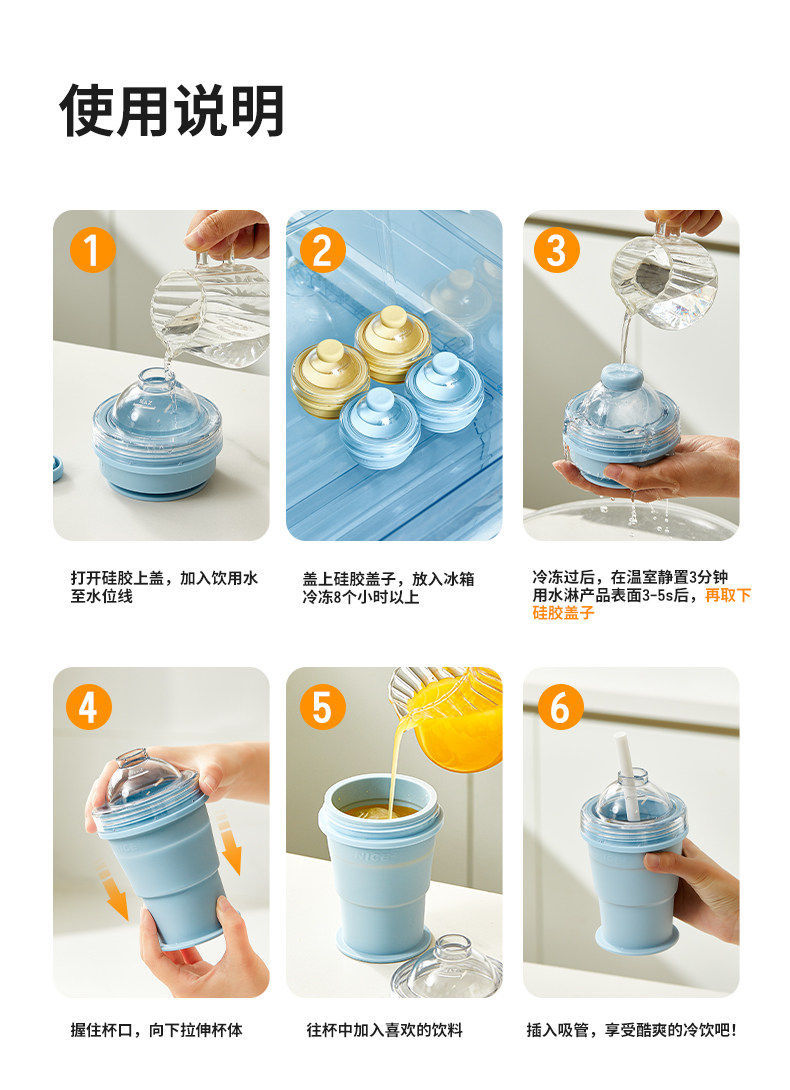 使用说明

1

打开硅胶上盖，加入饮用水至水位线

2

盖上硅胶盖子，放入冰箱冷冻8个小时以上

3

冷冻过后，在温室静置3分钟用水淋产品表面3-5s后，再取下硅胶盖子

4

握住杯口，向下拉伸杯体

5

往杯中加入喜欢的饮料

6

插入吸管，享受酷爽的冷饮吧！