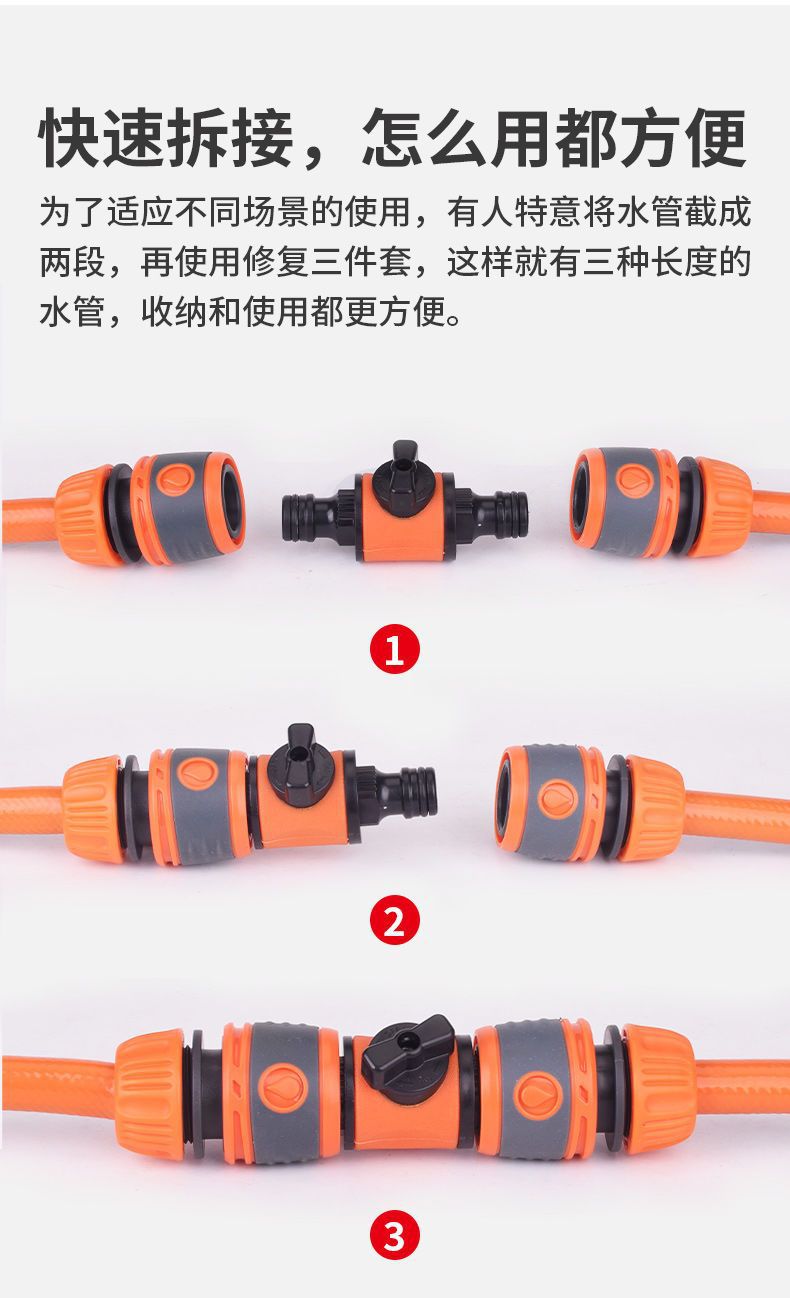 快速拆接，怎么用都方便

为了适应不同场景的使用，有人特意将水管截成两段，再使用修复三件套，这样就有三种长度的水管，收纳和使用都更方便。

1

2

3