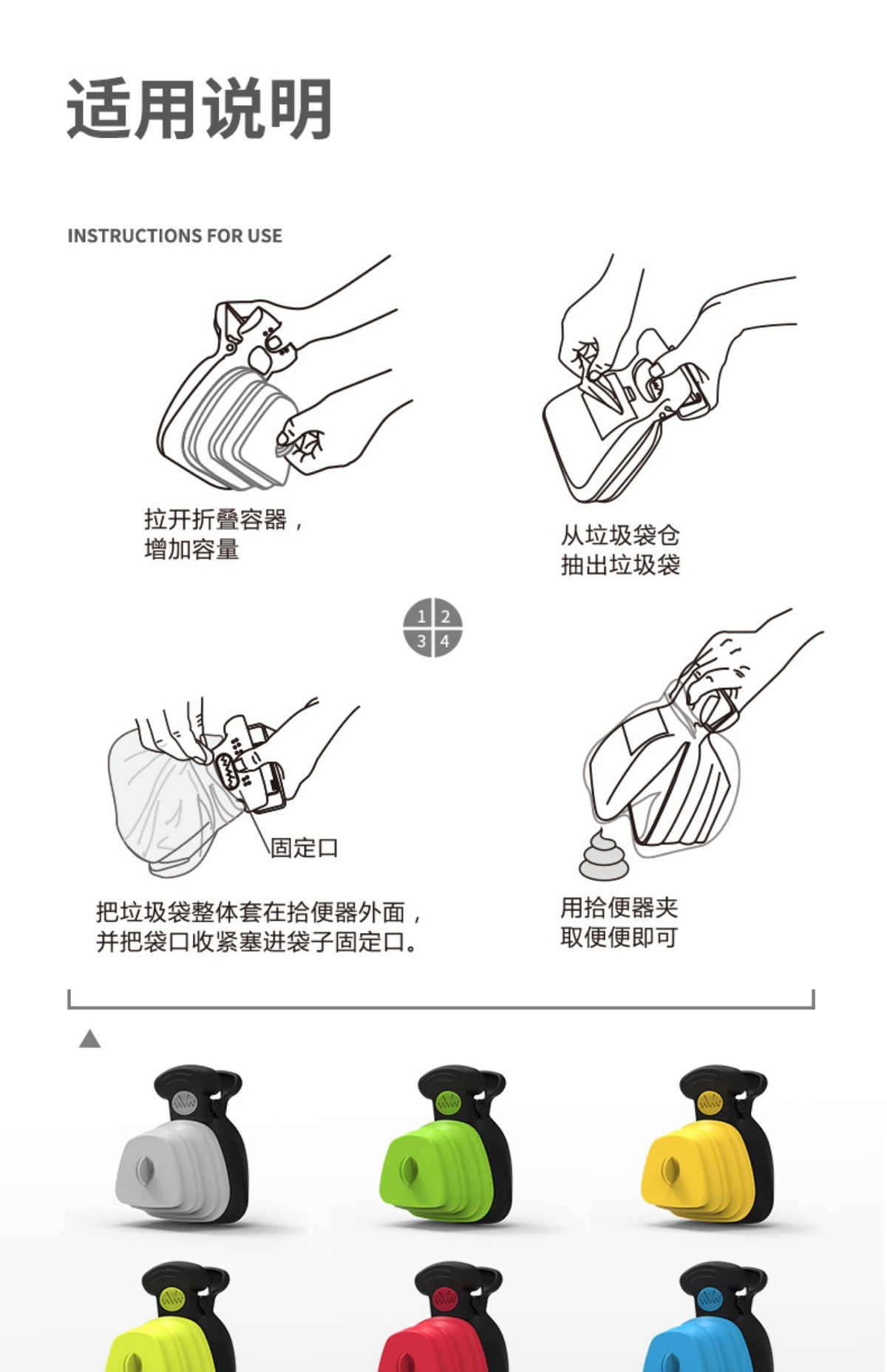 适用说明

INSTRUCTIONS FOR USE

拉开折叠容器，
增加容量

从垃圾袋仓
抽出垃圾袋

1 2
3 4

固定口

把垃圾袋整体套在拾便器外面，
并把袋口收紧塞进袋子固定口。

用拾便器夹
取便便即可