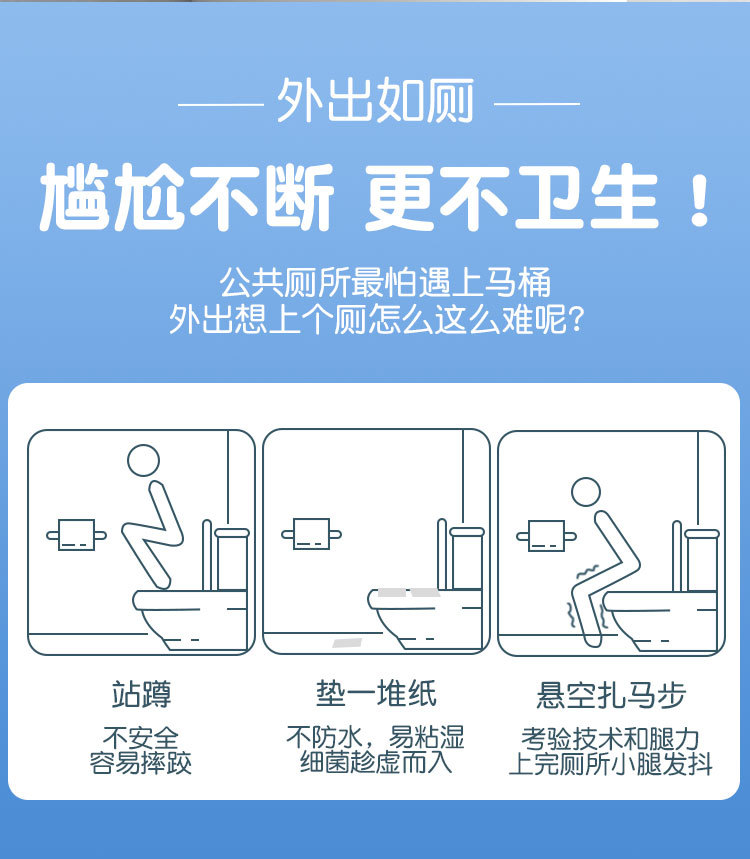 外出如厕

尴尬不断 更不卫生！

公共厕所最怕遇上马桶
外出想上个厕怎么这么难呢？

站蹲
不安全
容易摔跤

垫一堆纸
不防水，易粘湿
细菌趁虚而入

悬空扎马步
考验技术和腿力
上完厕所小腿发抖