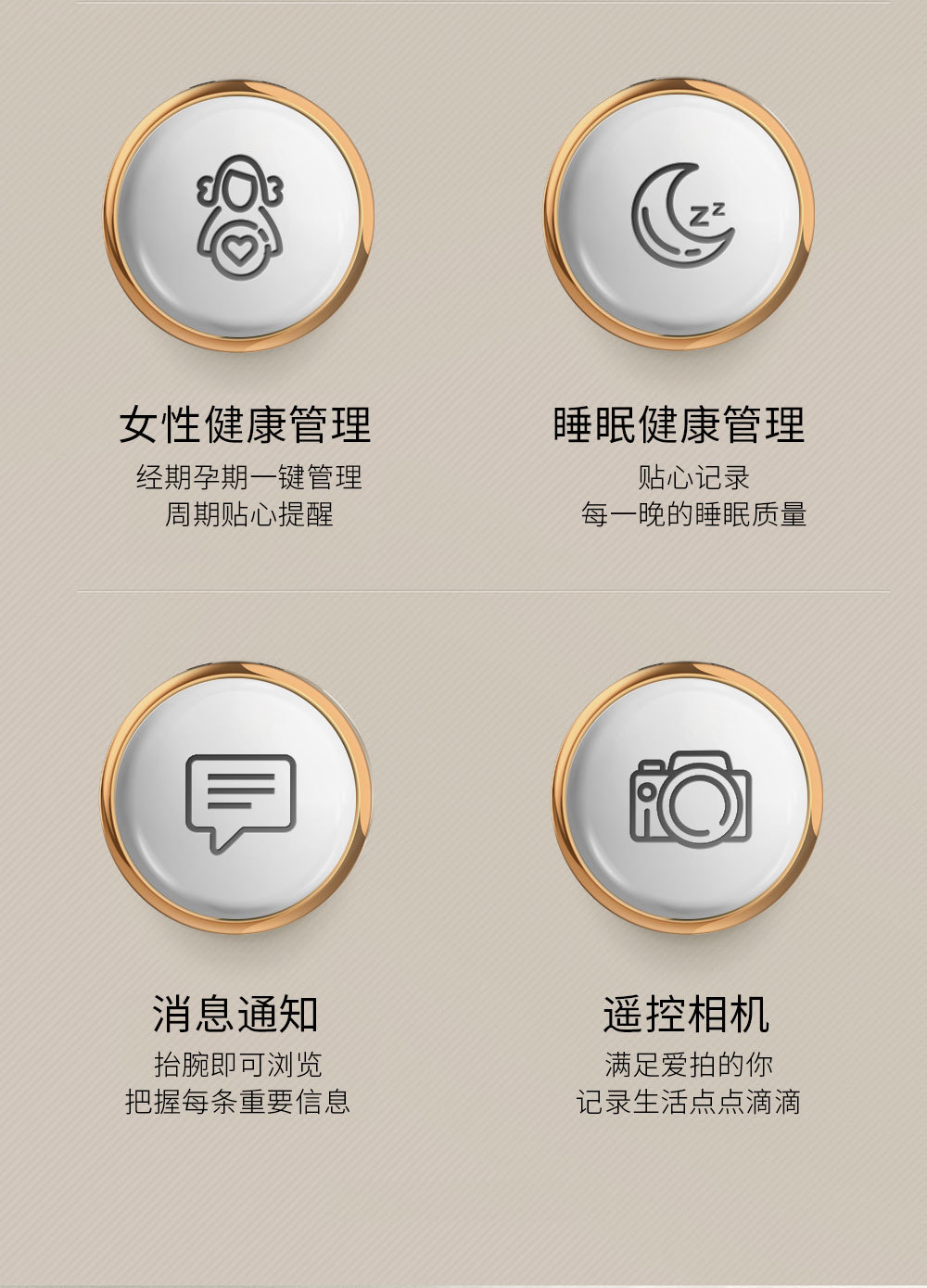 女性健康管理

经期孕期一键管理
周期贴心提醒

睡眠健康管理

贴心记录
每一晚的睡眠质量

消息通知

抬腕即可浏览
把握每条重要信息

遥控相机

满足爱拍的你
记录生活点点滴滴