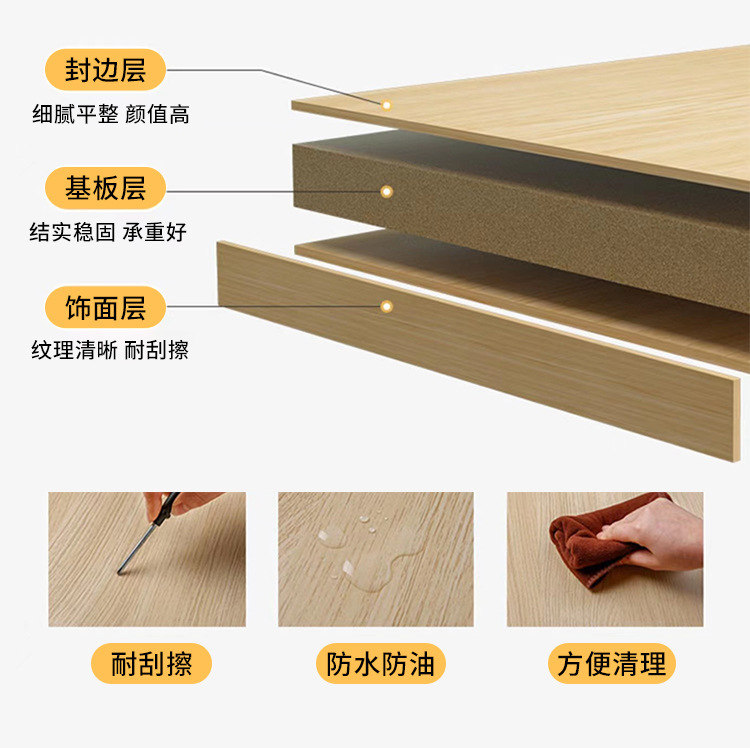 封边层
细腻平整 颜值高

基板层
结实稳固 承重好

饰面层
纹理清晰 耐刮擦

耐刮擦

防水防油

方便清理