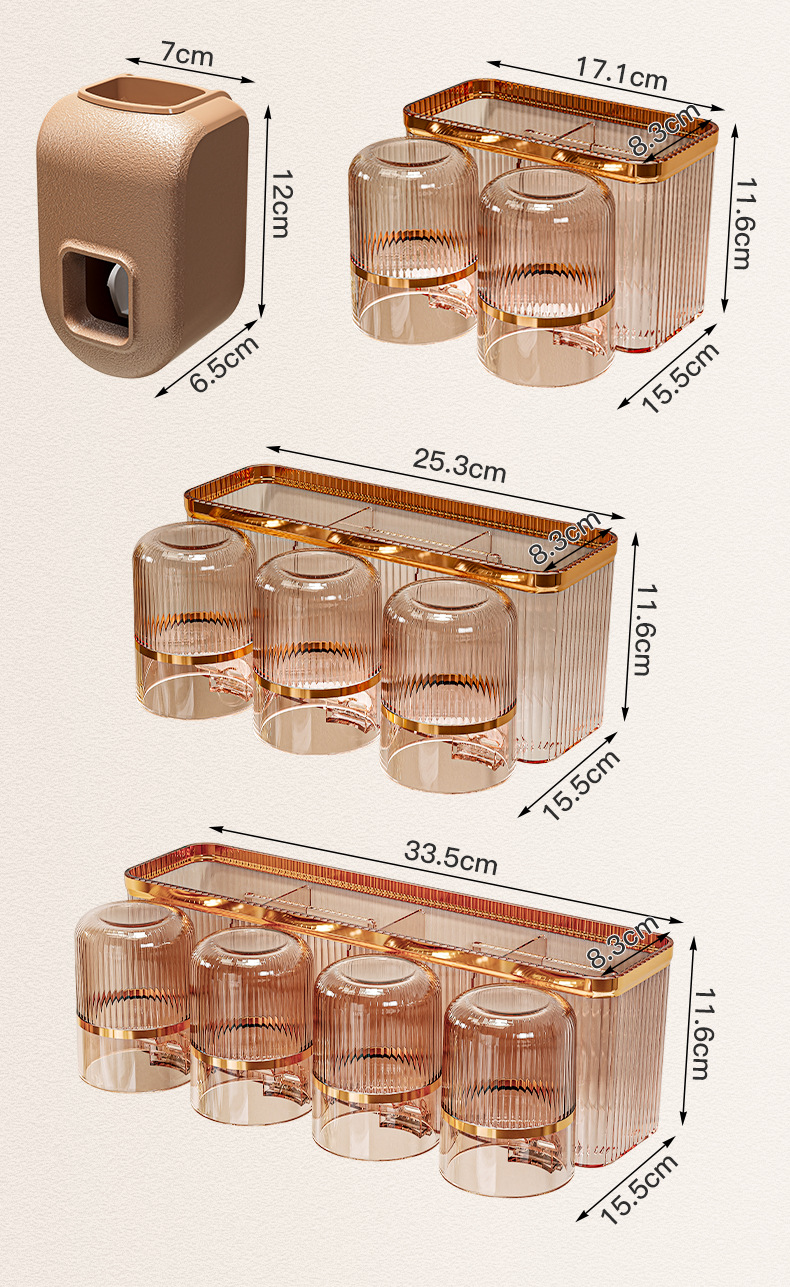 7cm
12cm
6.5cm
17.1cm
8.3cm
11.6cm
15.5cm
25.3cm
8.3cm
11.6cm
15.5cm
33.5cm
8.3cm
11.6cm
15.5cm