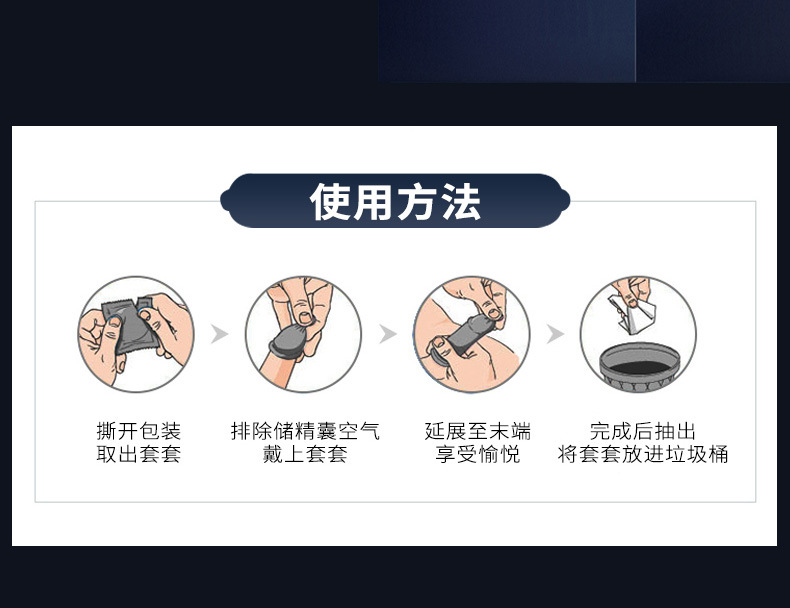 使用方法

撕开包装
取出套套

排除储精囊空气
戴上套套

延展至末端
享受愉悦

完成后抽出
将套套放进垃圾桶