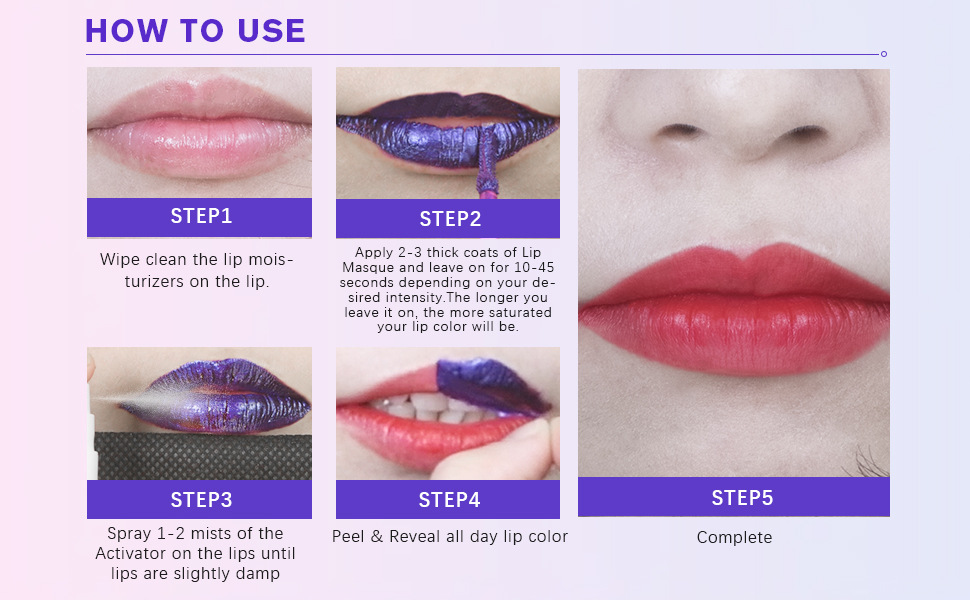 HOW TO USE

STEP1

Wipe clean the lip moisturizers on the lip.

STEP2

Apply 2-3 thick coats of Lip Masque and leave on for 10-45 seconds depending on your desired intensity.The longer you leave it on, the more saturated your lip color will be.

STEP3

Spray 1-2 mists of the Activator on the lips until lips are slightly damp

STEP4

Peel & Reveal all day lip color

STEP5

Complete