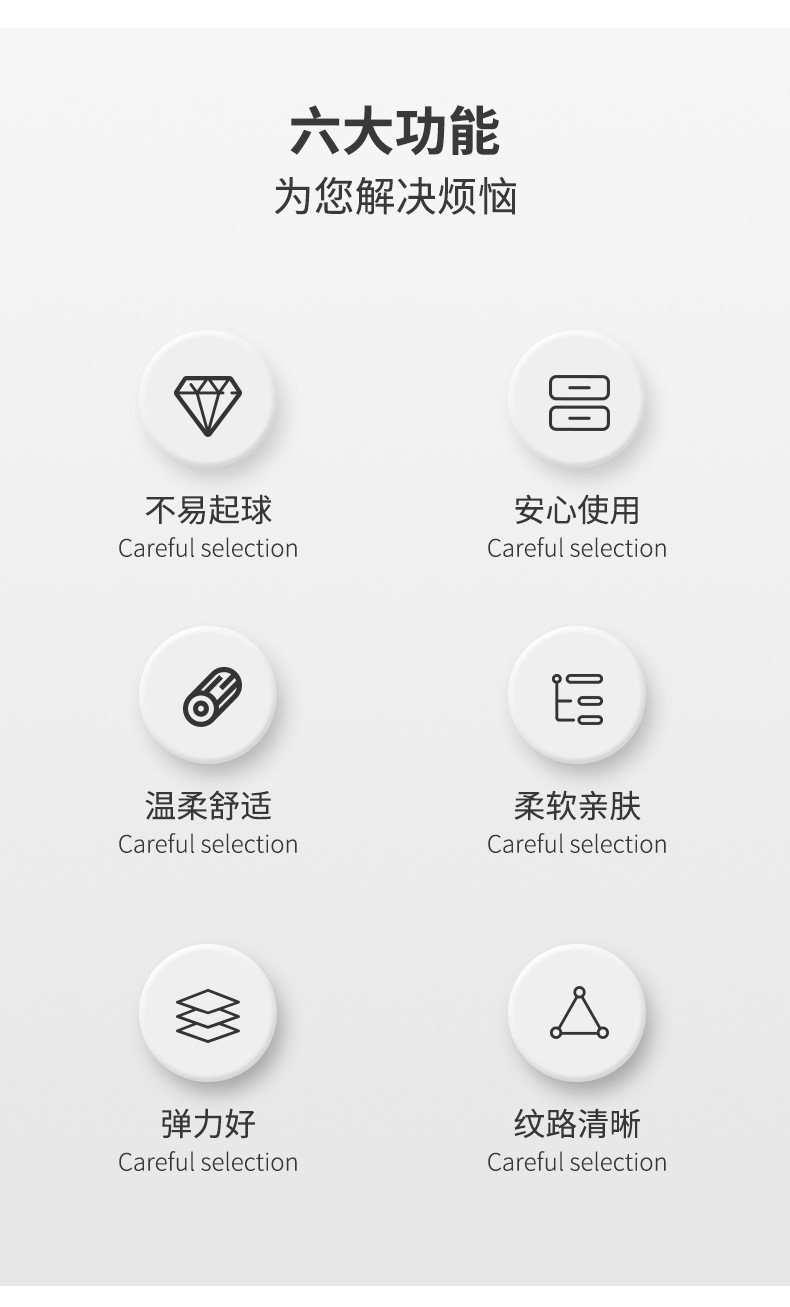 六大功能
为您解决烦恼

不易起球
Careful selection

安心使用
Careful selection

温柔舒适
Careful selection

柔软亲肤
Careful selection

弹力好
Careful selection

纹路清晰
Careful selection