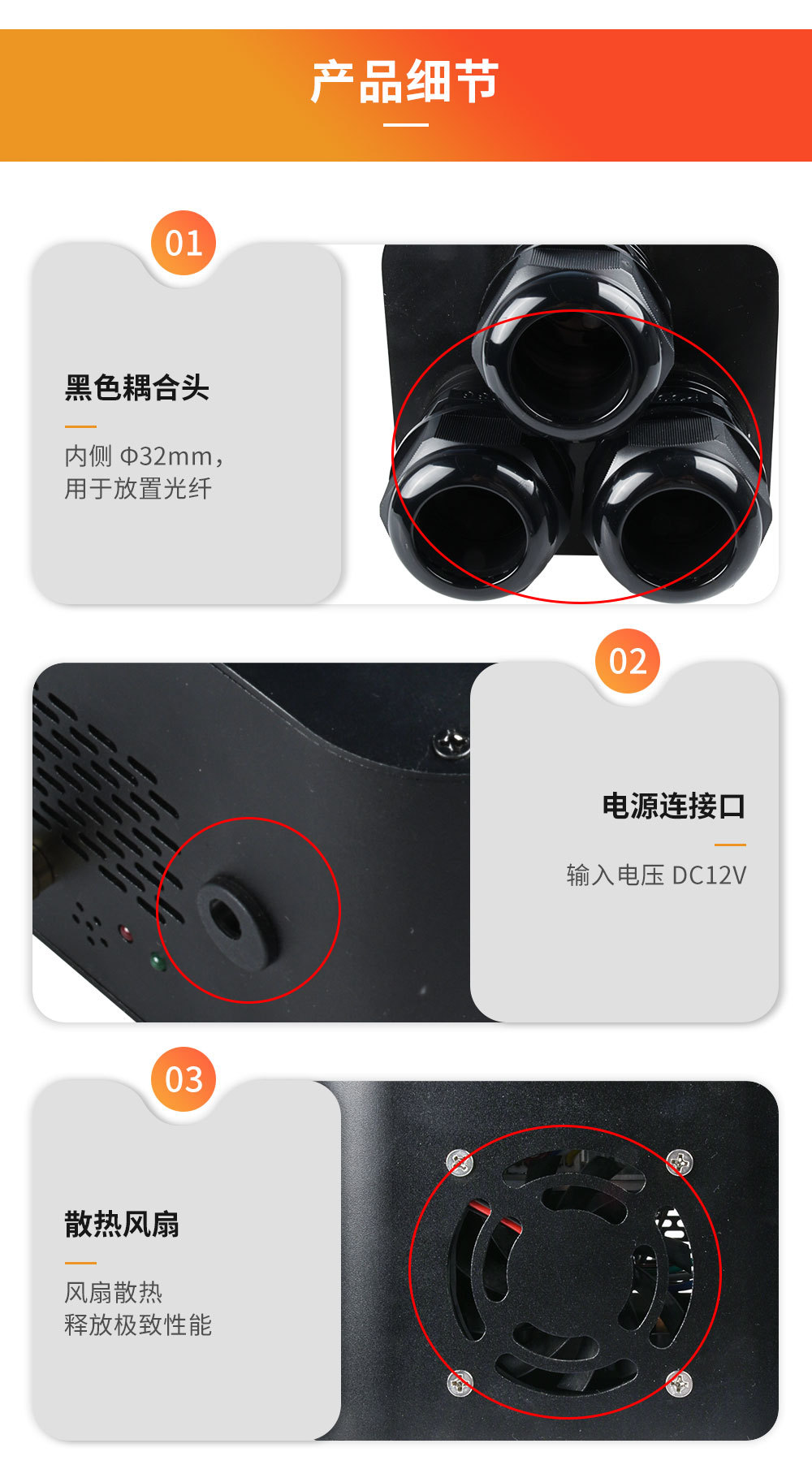 产品细节

01

黑色耦合头

内侧 Φ32mm，
用于放置光纤

02

电源连接口

输入电压 DC12V

03

散热风扇

风扇散热
释放极致性能