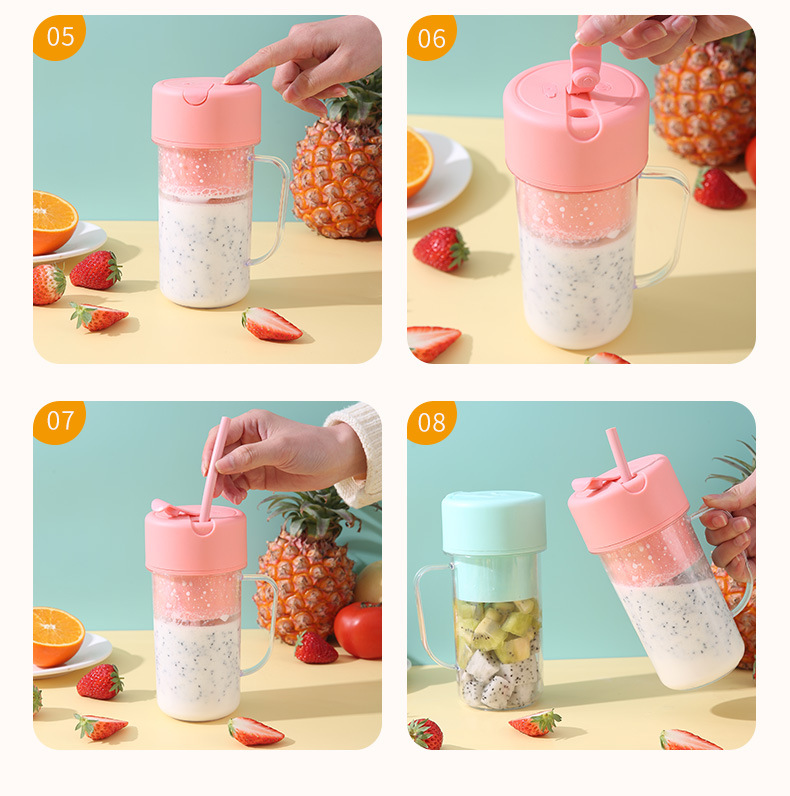 05

06

07

08