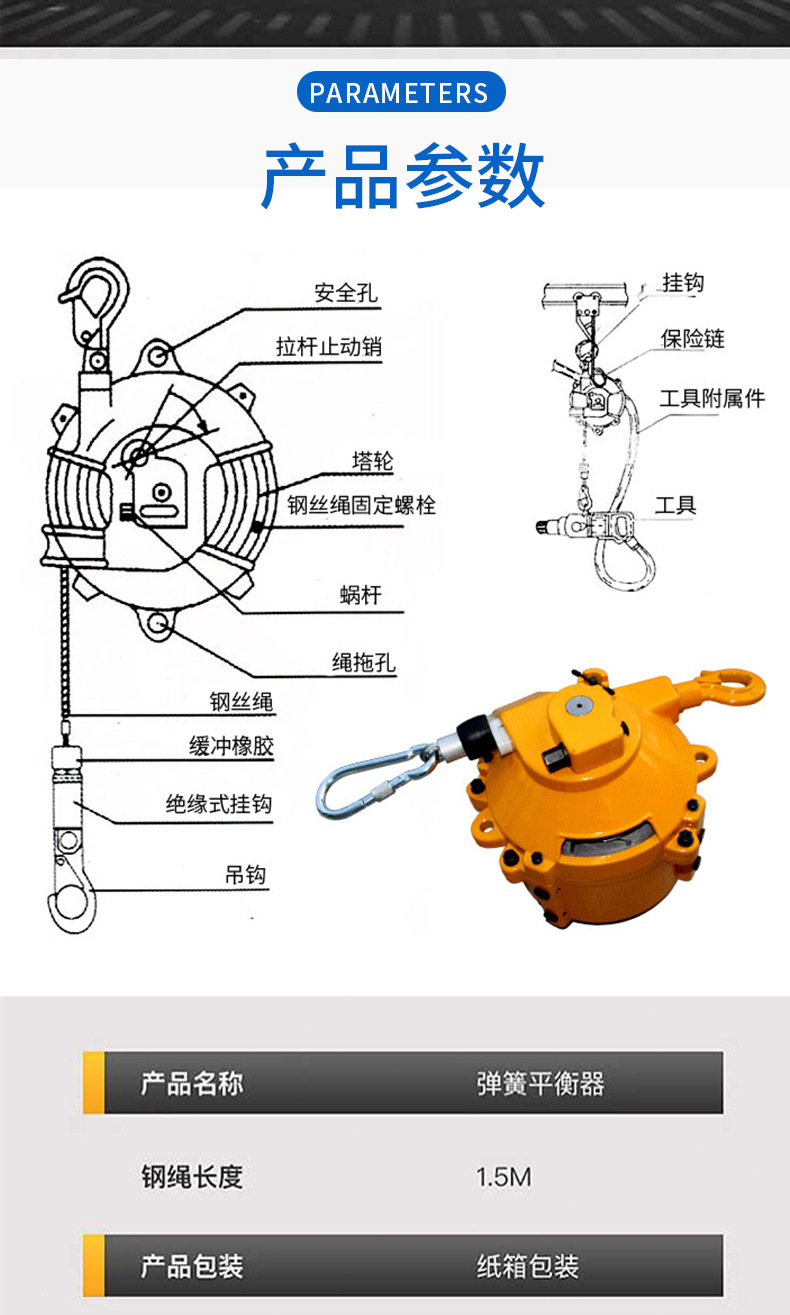 PARAMETERS

产品参数

安全孔
拉杆止动销
塔轮
钢丝绳固定螺栓
蜗杆
绳拖孔
钢丝绳
缓冲橡胶
绝缘式挂钩
吊钩

挂钩
保险链
工具附属件
工具

| 产品名称 | 弹簧平衡器 |
|---|---|
| 钢绳长度 | 1.5M |
| 产品包装 | 纸箱包装 |