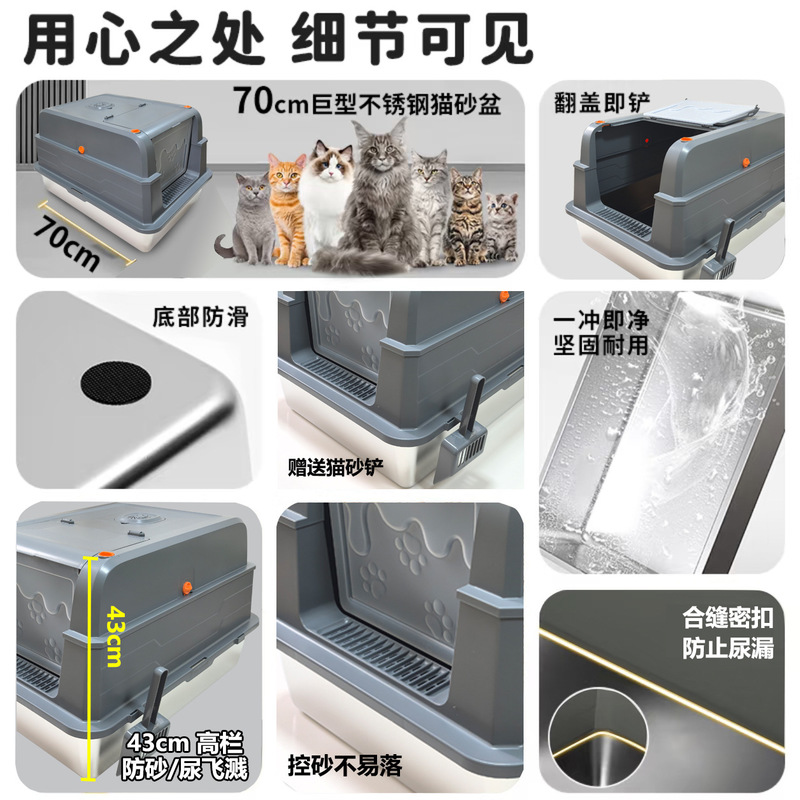 用心之处 细节可见

70cm巨型不锈钢猫砂盆

70cm

翻盖即铲

底部防滑

赠送猫砂铲

一冲即净
坚固耐用

43cm

43cm 高栏
防砂/尿飞溅

控砂不易落

合缝密扣
防止尿漏