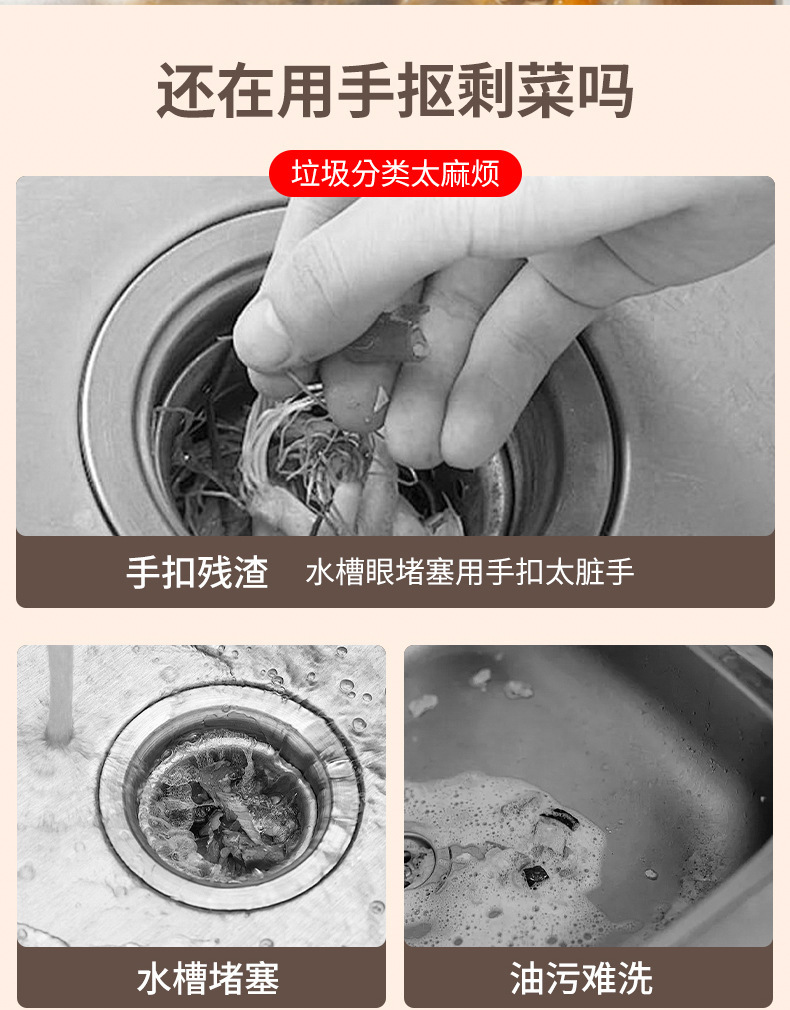 还在用手抠剩菜吗

垃圾分类太麻烦

手扣残渣　水槽眼堵塞用手扣太脏手

水槽堵塞

油污难洗