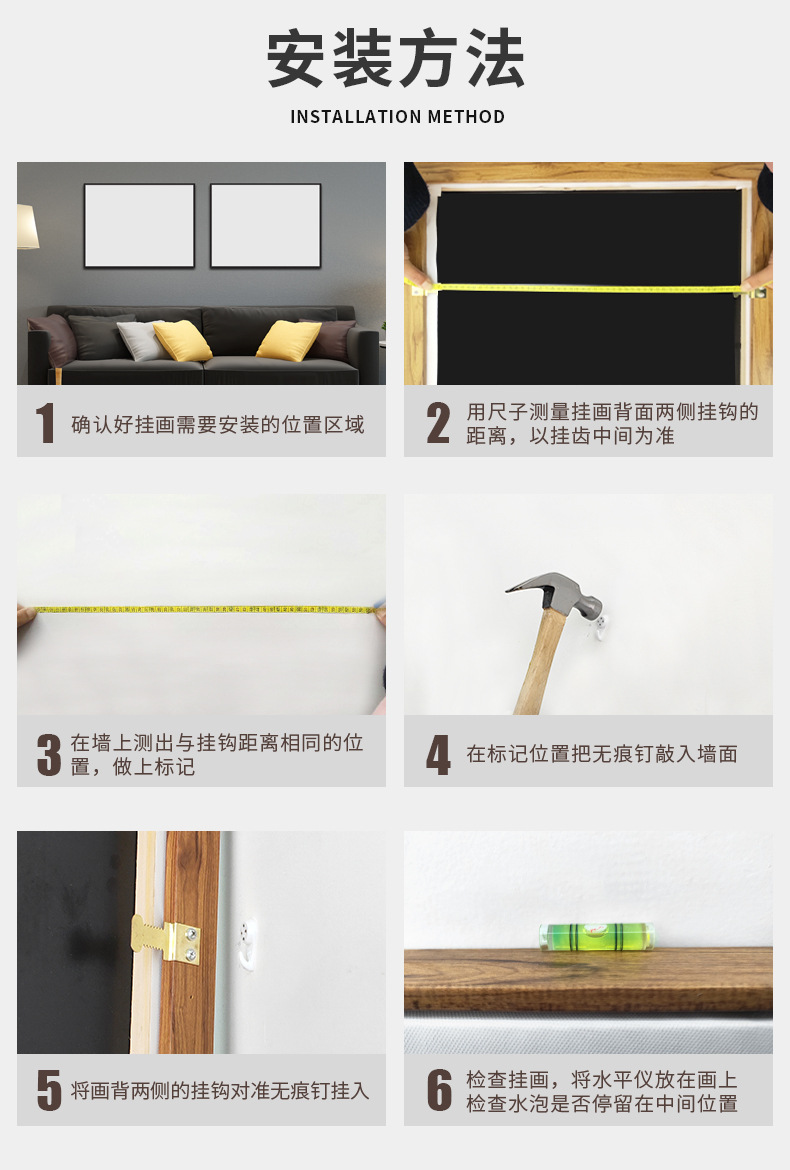 安装方法

INSTALLATION METHOD

1 确认好挂画需要安装的位置区域

2 用尺子测量挂画背面两侧挂钩的距离，以挂齿中间为准

3 在墙上测出与挂钩距离相同的位置，做上标记

4 在标记位置把无痕钉敲入墙面

5 将画背两侧的挂钩对准无痕钉挂入

6 检查挂画，将水平仪放在画上检查水泡是否停留在中间位置