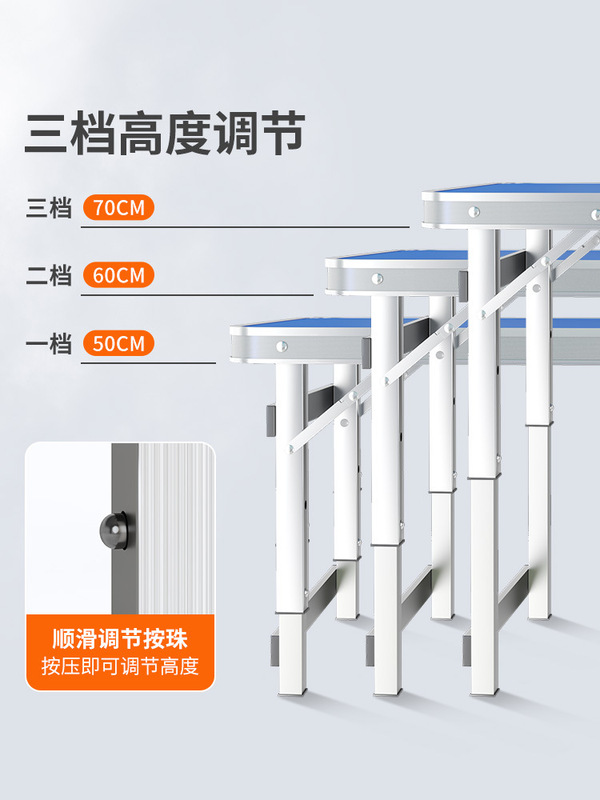 三档高度调节

三档 70CM

二档 60CM

一档 50CM

顺滑调节按珠
按压即可调节高度