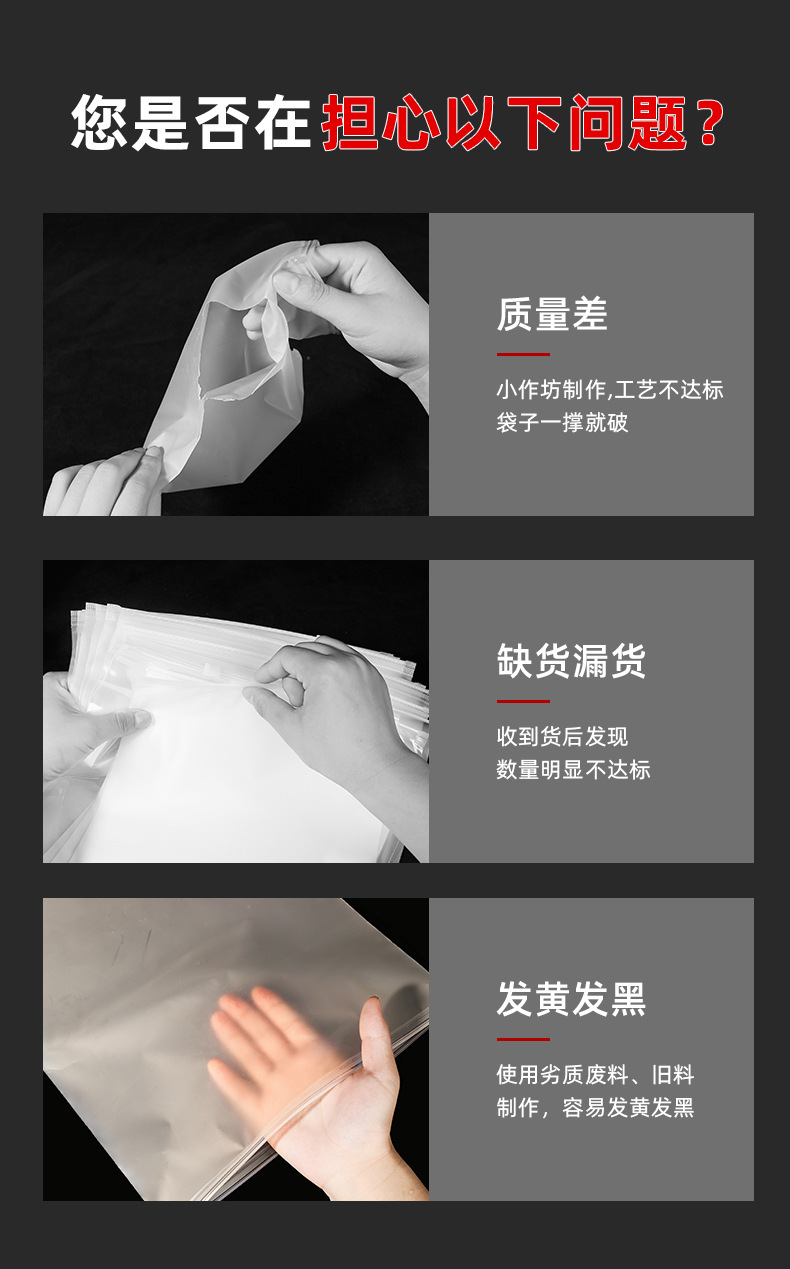 您是否在担心以下问题？

质量差

小作坊制作,工艺不达标
袋子一撑就破

缺货漏货

收到货后发现
数量明显不达标

发黄发黑

使用劣质废料、旧料
制作，容易发黄发黑