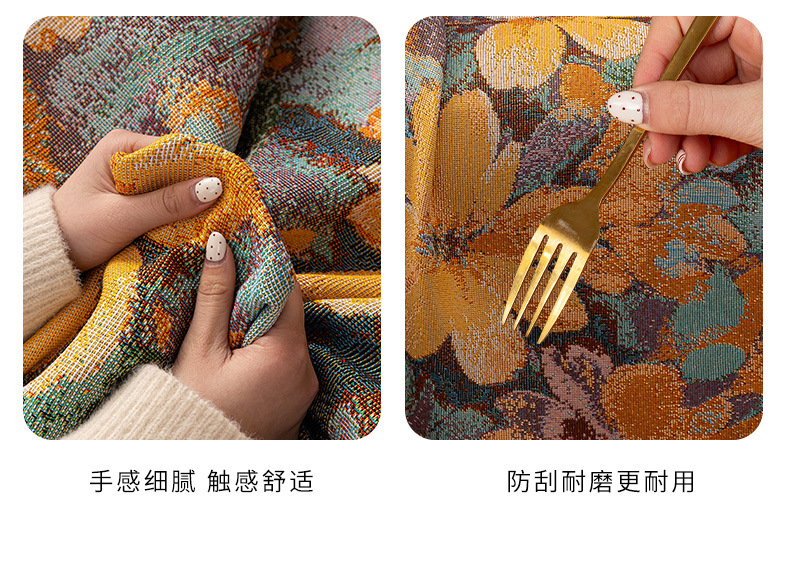 手感细腻 触感舒适

防刮耐磨更耐用