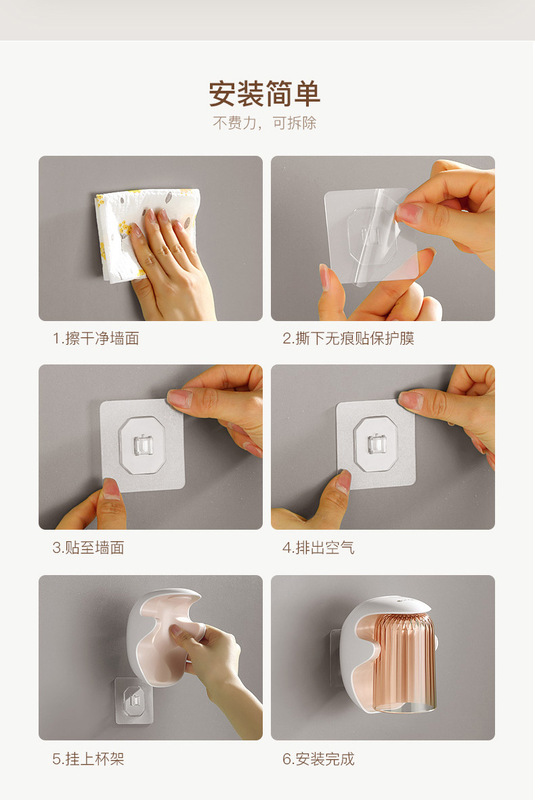 安装简单

不费力，可拆除

1.擦干净墙面

2.撕下无痕贴保护膜

3.贴至墙面

4.排出空气

5.挂上杯架

6.安装完成