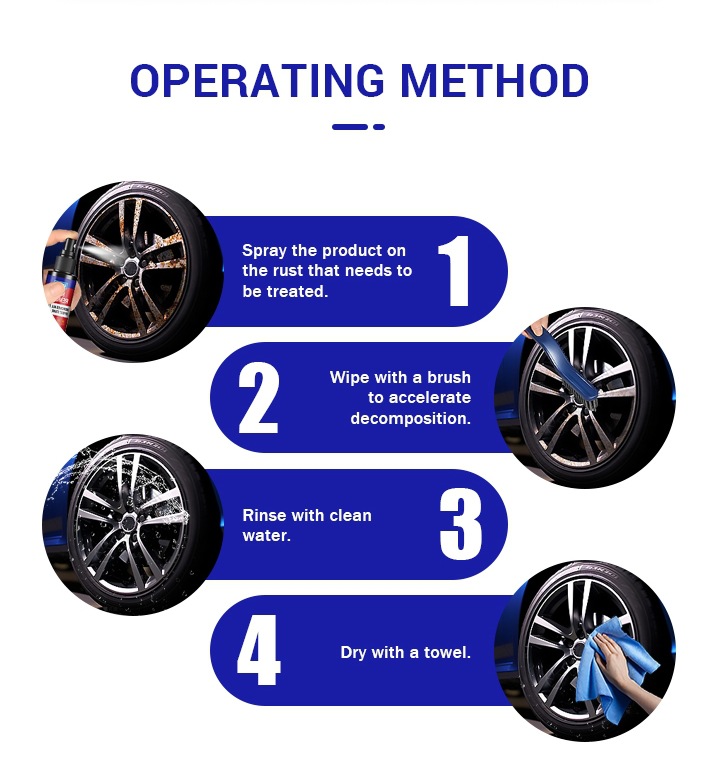 OPERATING METHOD

Spray the product on the rust that needs to be treated.

1

2

Wipe with a brush to accelerate decomposition.

Rinse with clean water.

3

4

Dry with a towel.