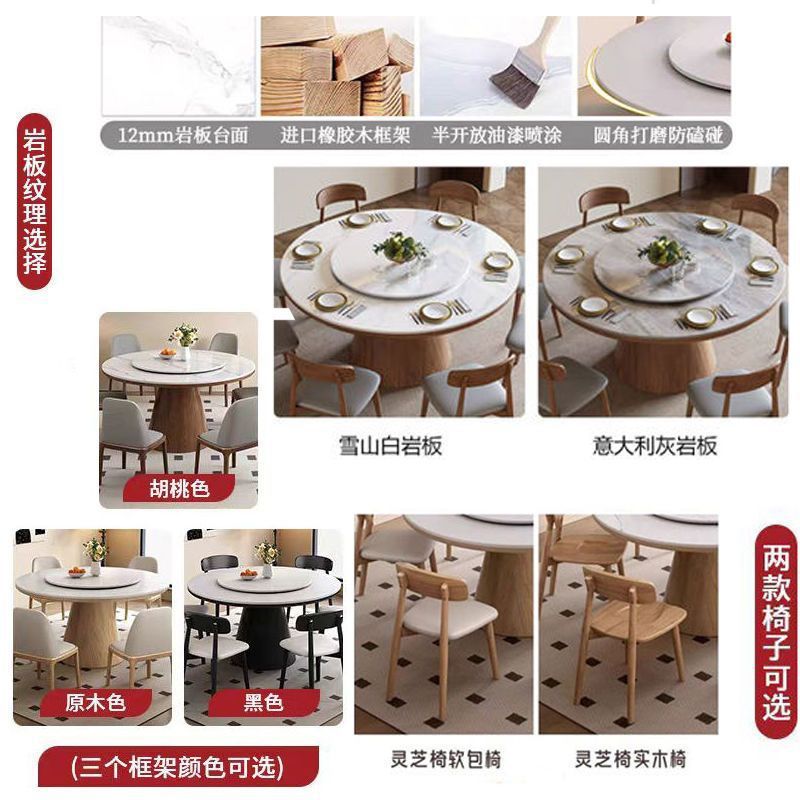 12mm岩板台面 进口橡胶木框架 半开放油漆喷涂 圆角打磨防磕碰

岩板纹理选择

雪山白岩板

意大利灰岩板

胡桃色

原木色

黑色

(三个框架颜色可选)

灵芝椅软包椅

灵芝椅实木椅

两款椅子可选