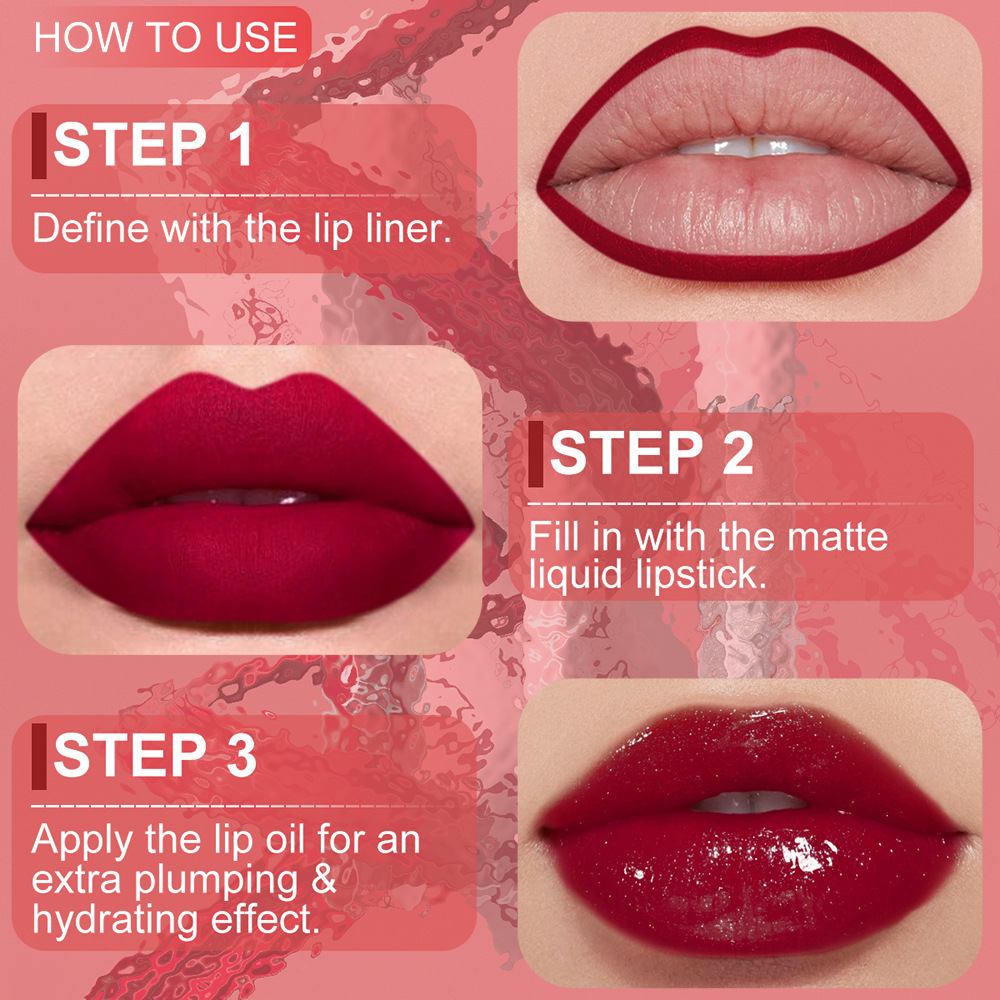 HOW TO USE

STEP 1

Define with the lip liner.

STEP 2

Fill in with the matte liquid lipstick.

STEP 3

Apply the lip oil for an extra plumping & hydrating effect.